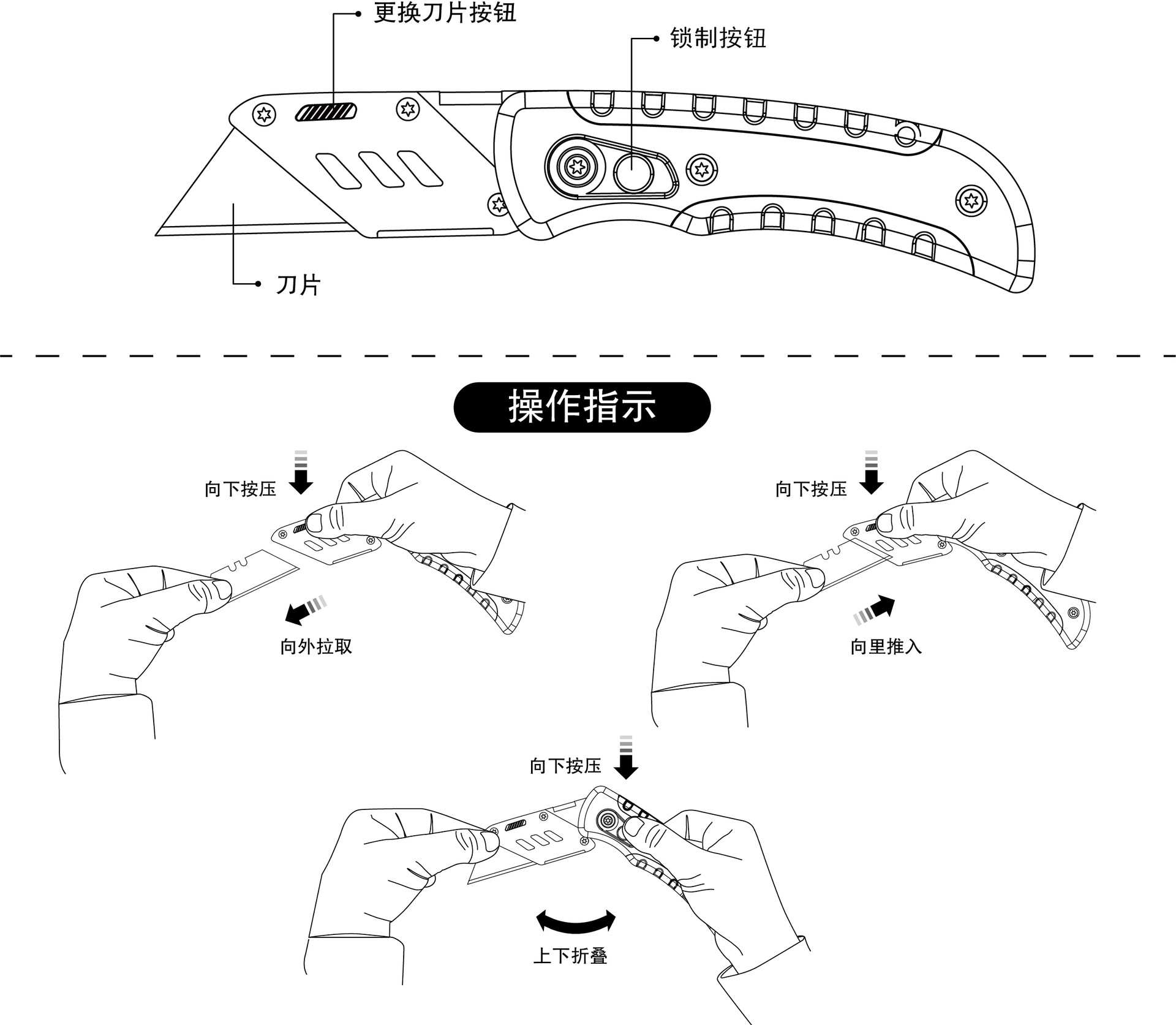 更换刀片按钮

锁制按钮

刀片

操作指示

向下按压

向外拉取

向下按压

向里推入

向下按压

上下折叠