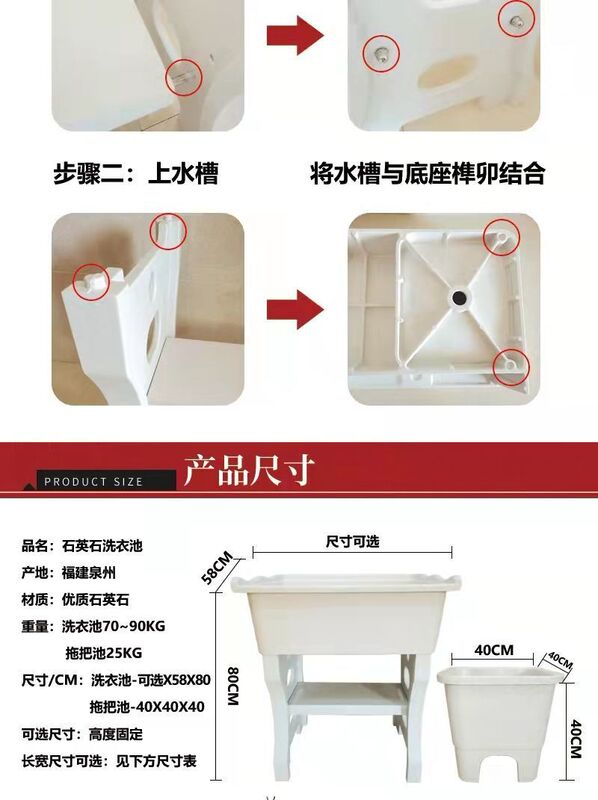 步骤二：上水槽

将水槽与底座榫卯结合

PRODUCT SIZE

产品尺寸

品名：石英石洗衣池
产地：福建泉州
材质：优质石英石
重量：洗衣池70~90KG
拖把池25KG
尺寸/CM：洗衣池-可选X58X80
拖把池-40X40X40
可选尺寸：高度固定
长宽尺寸可选：见下方尺寸表

尺寸可选
58CM
80CM
40CM
40CM
40CM