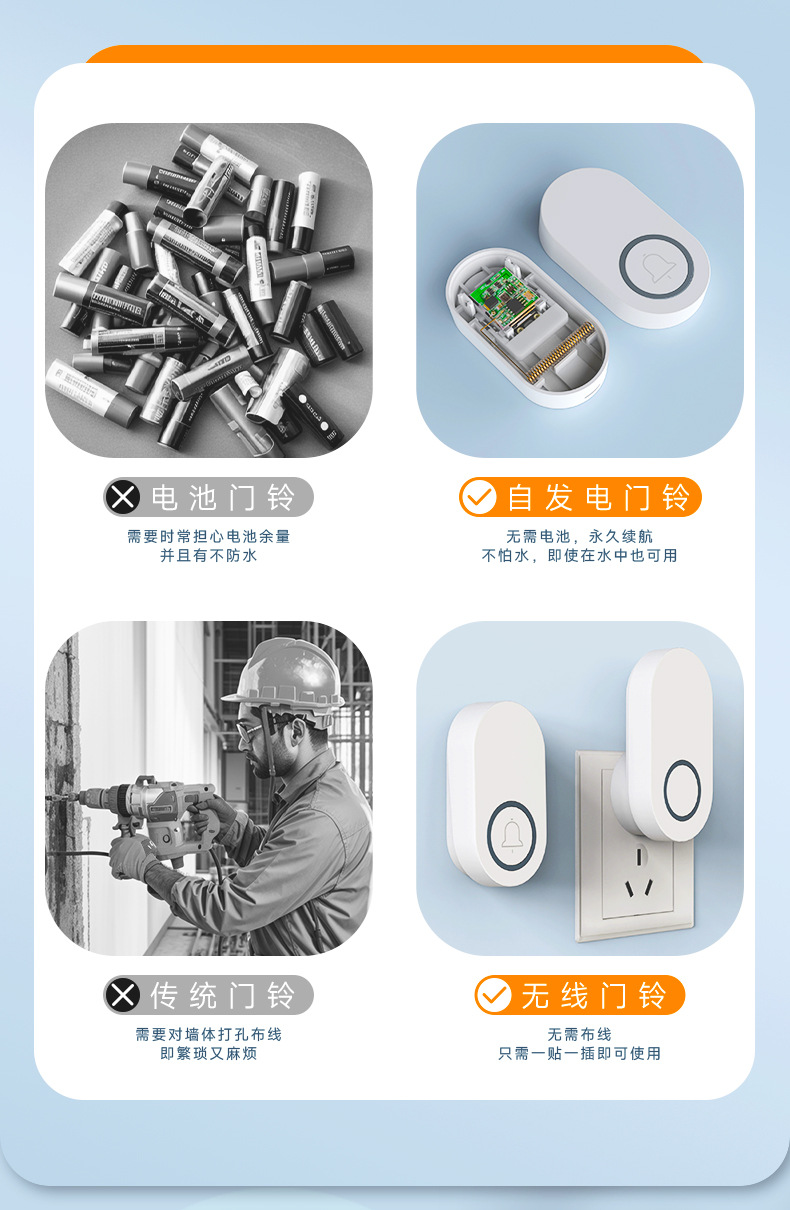 电池门铃
需要时常担心电池余量
并且有不防水

自发电门铃
无需电池，永久续航
不怕水，即使在水中也可用

传统门铃
需要对墙体打孔布线
即繁琐又麻烦

无线门铃
无需布线
只需一贴一插即可使用