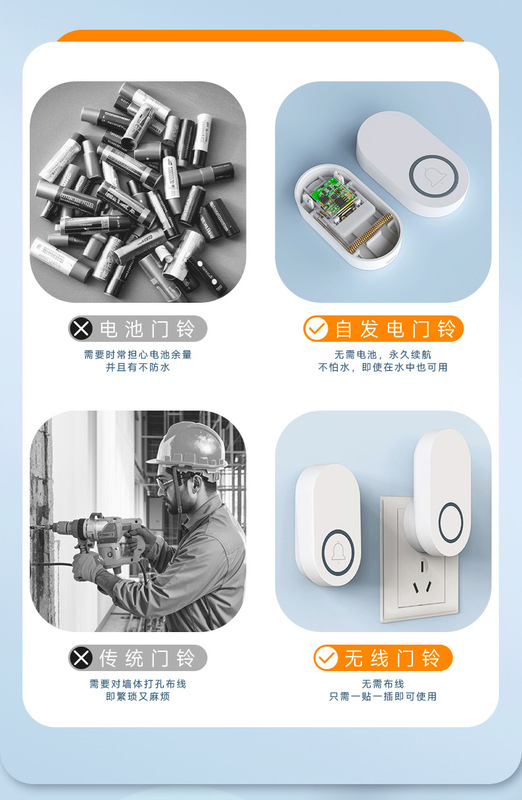 电池门铃
需要时常担心电池余量
并且有不防水

自发电门铃
无需电池，永久续航
不怕水，即使在水中也可用

传统门铃
需要对墙体打孔布线
即繁琐又麻烦

无线门铃
无需布线
只需一贴一插即可使用