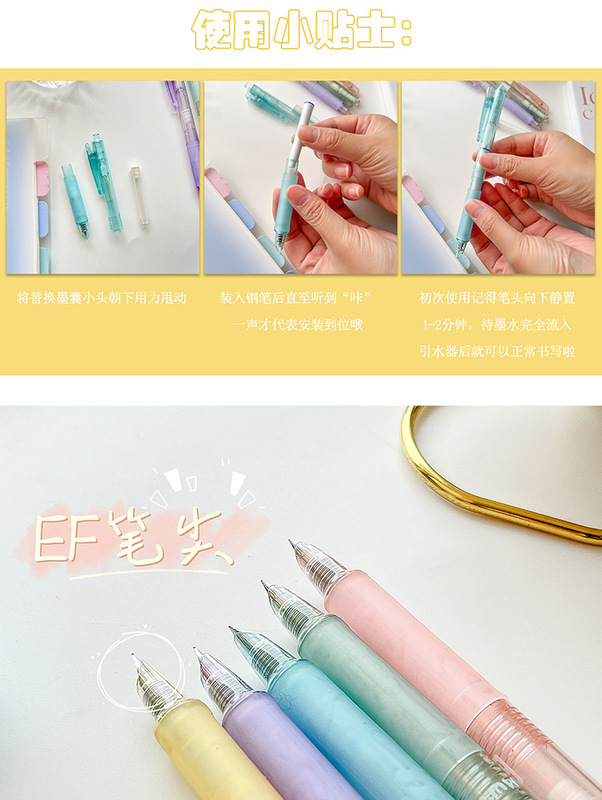 使用小贴士：

将替换墨囊小头朝下用力甩动

装入钢笔后直至听到“咔”一声才代表安装到位哦

初次使用记得笔头向下静置1-2分钟，待墨水完全流入引水器后就可以正常书写啦

EF笔尖