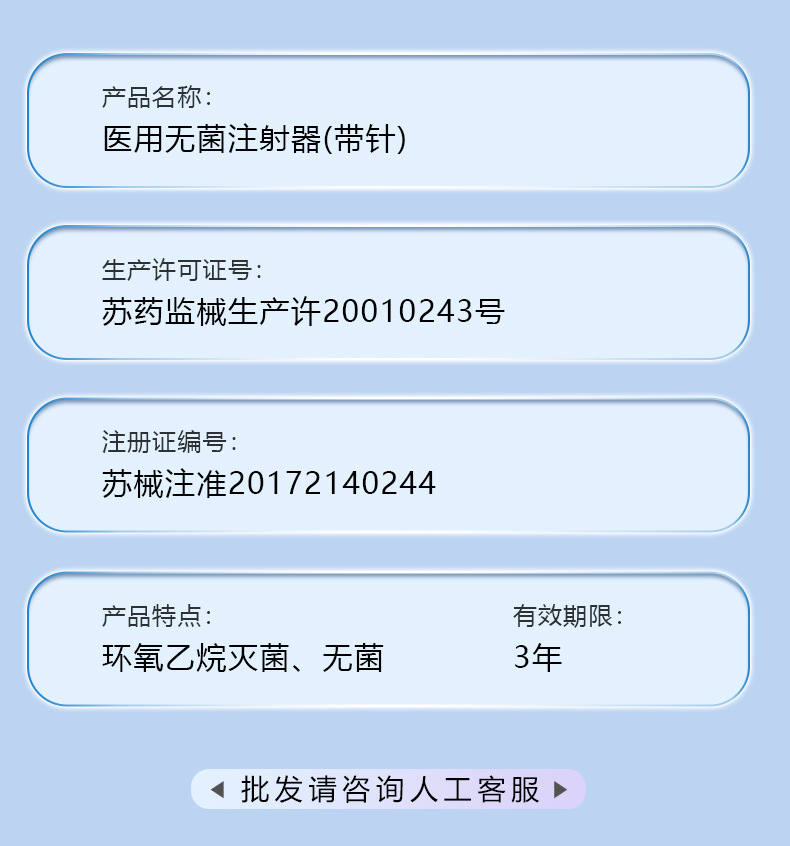 产品名称:
医用无菌注射器(带针)

生产许可证号:
苏药监械生产许20010243号

注册证编号:
苏械注准20172140244

产品特点:
环氧乙烷灭菌、无菌

有效期限:
3年

◀ 批发请咨询人工客服 ▶