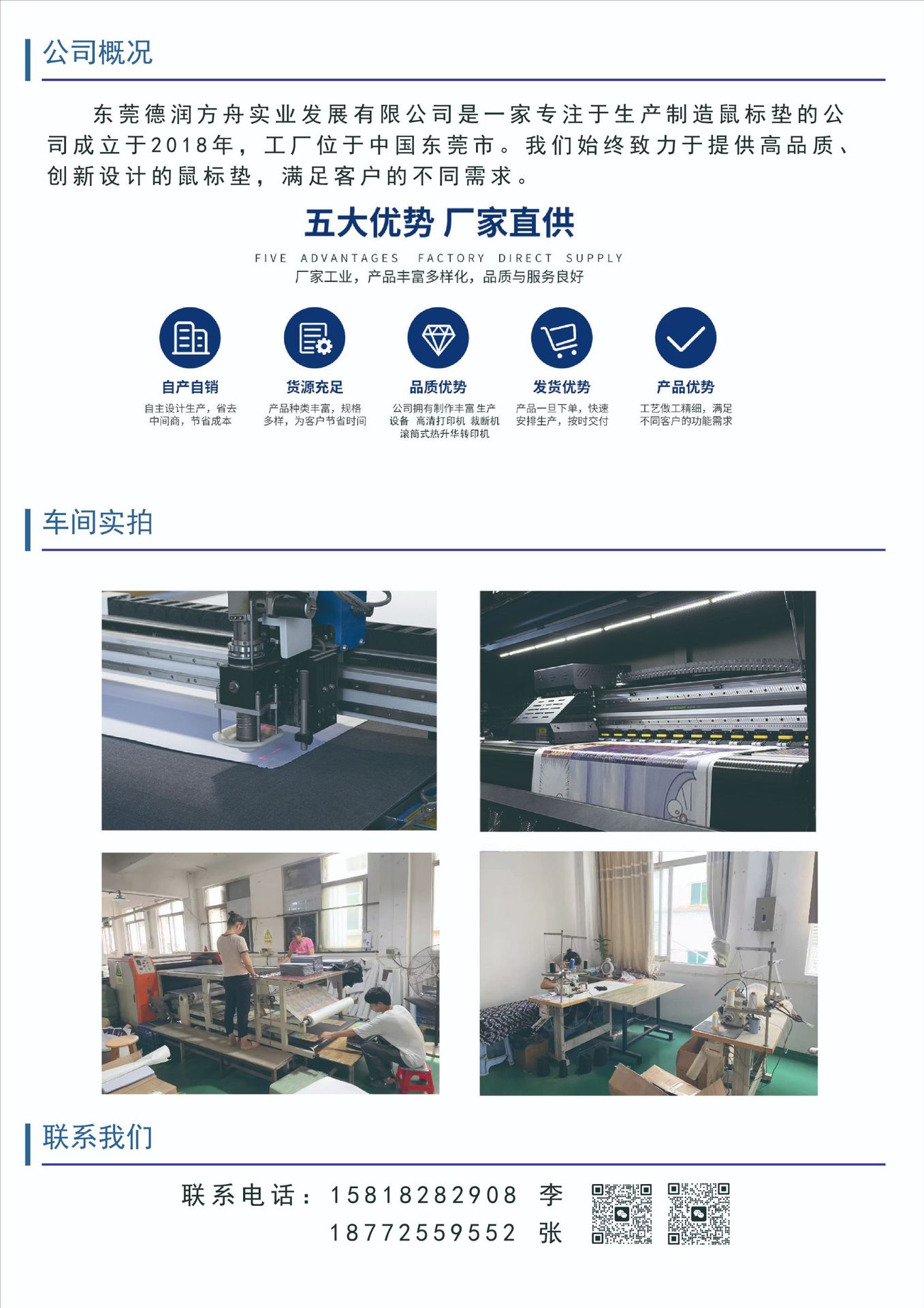 公司概况

东莞德润方舟实业发展有限公司是一家专注于生产制造鼠标垫的公司成立于2018年，工厂位于中国东莞市。我们始终致力于提供高品质、创新设计的鼠标垫，满足客户的不同需求。

五大优势 厂家直供
FIVE ADVANTAGES FACTORY DIRECT SUPPLY
厂家工业，产品丰富多样化，品质与服务良好

自产自销
自主设计生产，省去中间商，节省成本

货源充足
产品种类丰富，规格多样，为客户节省时间

品质优势
公司拥有制作丰富生产设备 高清打印机 裁断机 滚筒式热升华转印机

发货优势
产品一旦下单，快速安排生产，按时交付

产品优势
工艺做工精细，满足不同客户的功能需求

车间实拍

联系我们

联系电话：15818282908 李
18772559552 张