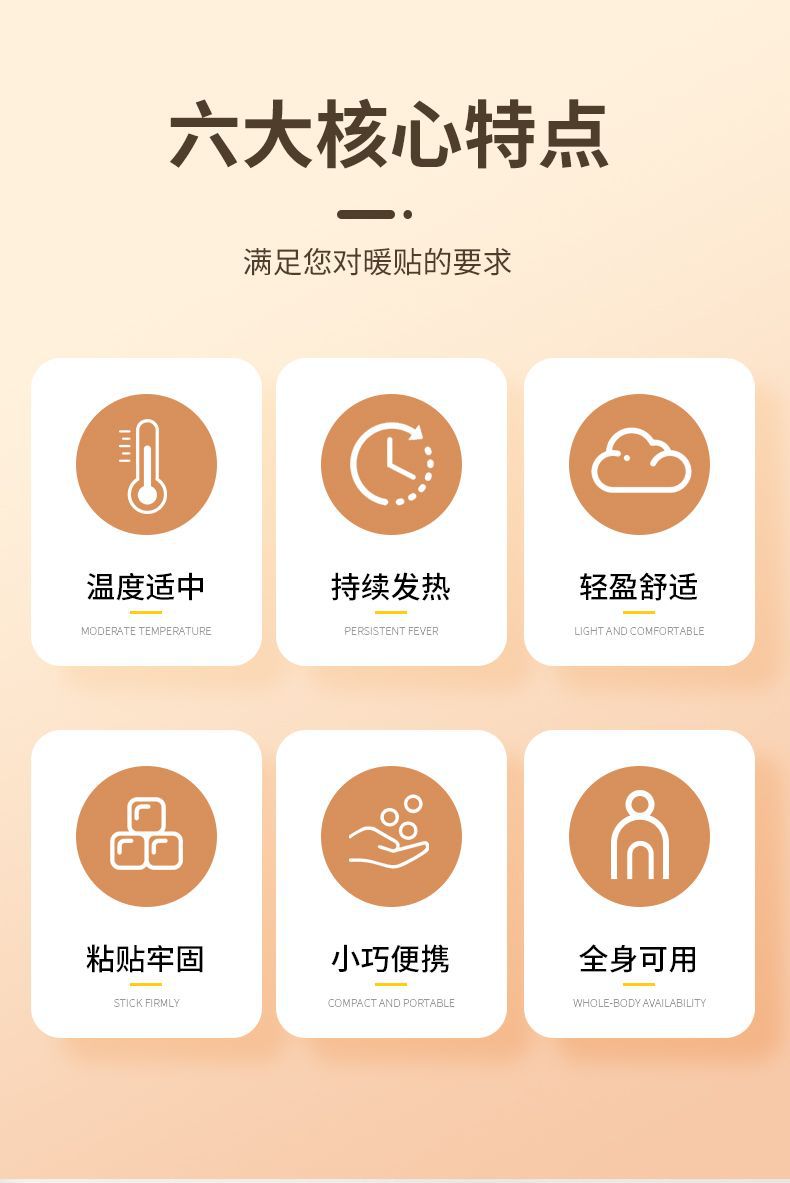 六大核心特点

满足您对暖贴的要求

温度适中
MODERATE TEMPERATURE

持续发热
PERSISTENT FEVER

轻盈舒适
LIGHT AND COMFORTABLE

粘贴牢固
STICK FIRMLY

小巧便携
COMPACT AND PORTABLE

全身可用
WHOLE-BODY AVAILABILITY