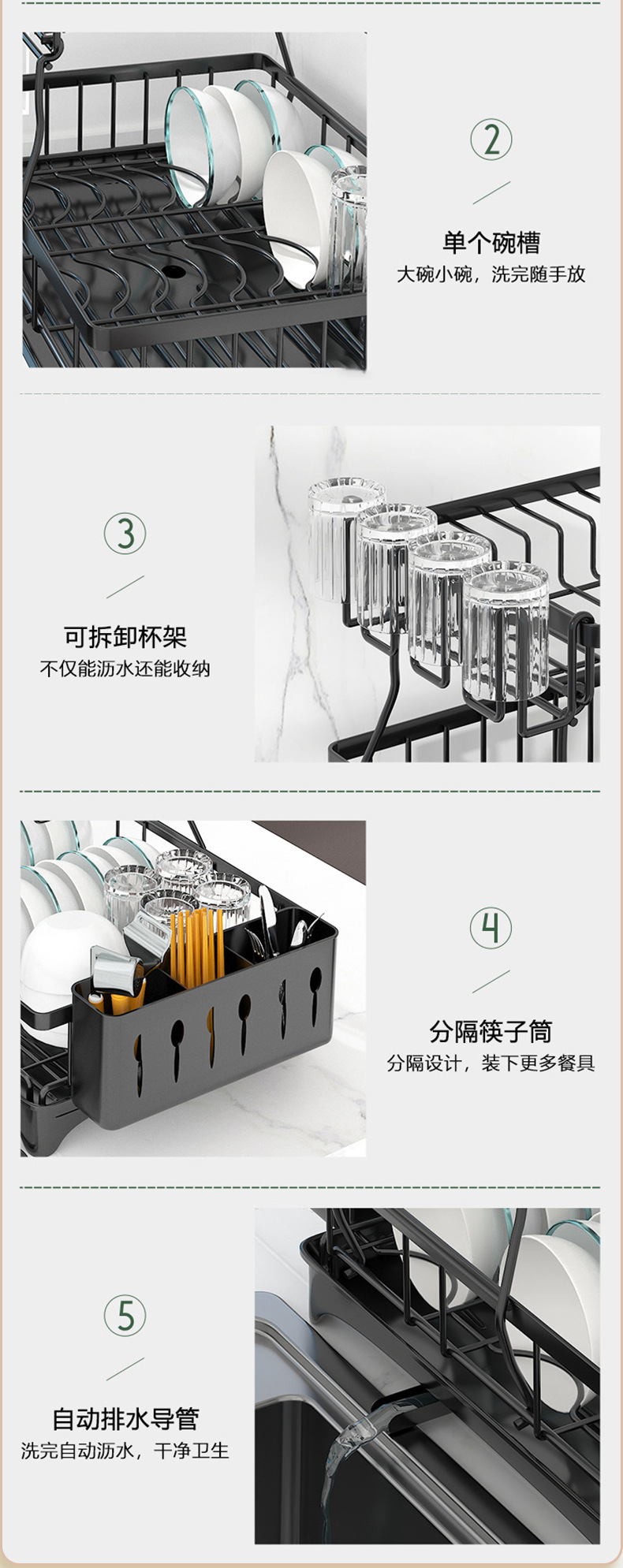 2

单个碗槽

大碗小碗，洗完随手放

3

可拆卸杯架

不仅能沥水还能收纳

4

分隔筷子筒

分隔设计，装下更多餐具

5

自动排水导管

洗完自动沥水，干净卫生