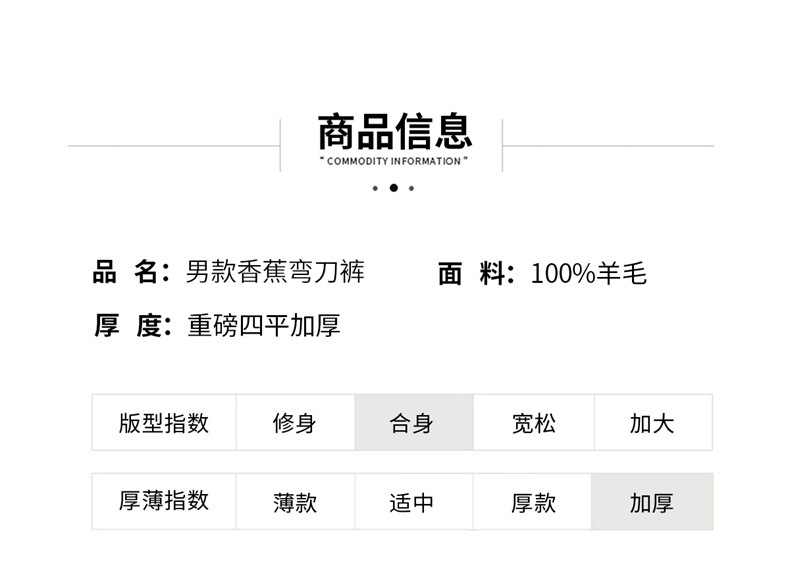 商品信息

" COMMODITY INFORMATION "

品 名：男款香蕉弯刀裤

面 料：100%羊毛

厚 度：重磅四平加厚

| 版型指数 | 修身 | 合身 | 宽松 | 加大 |
|---|---|---|---|---|

| 厚薄指数 | 薄款 | 适中 | 厚款 | 加厚 |
|---|---|---|---|---|