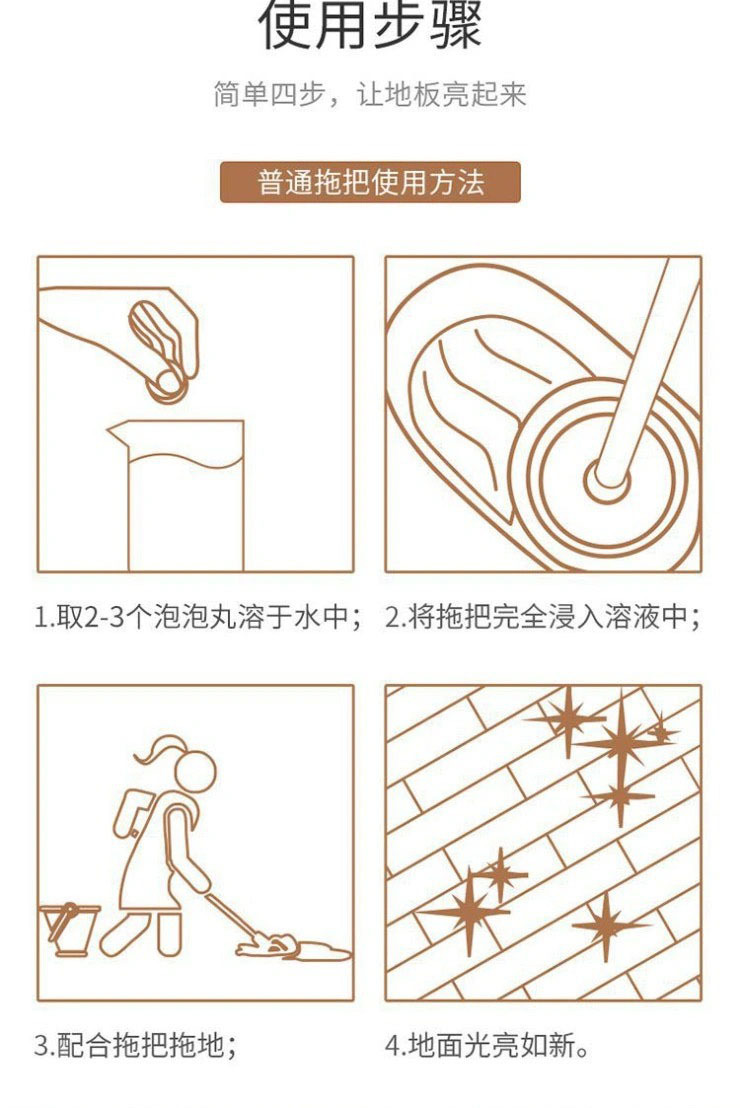 使用步骤

简单四步，让地板亮起来

普通拖把使用方法

1.取2-3个泡泡丸溶于水中；

2.将拖把完全浸入溶液中；

3.配合拖把拖地；

4.地面光亮如新。