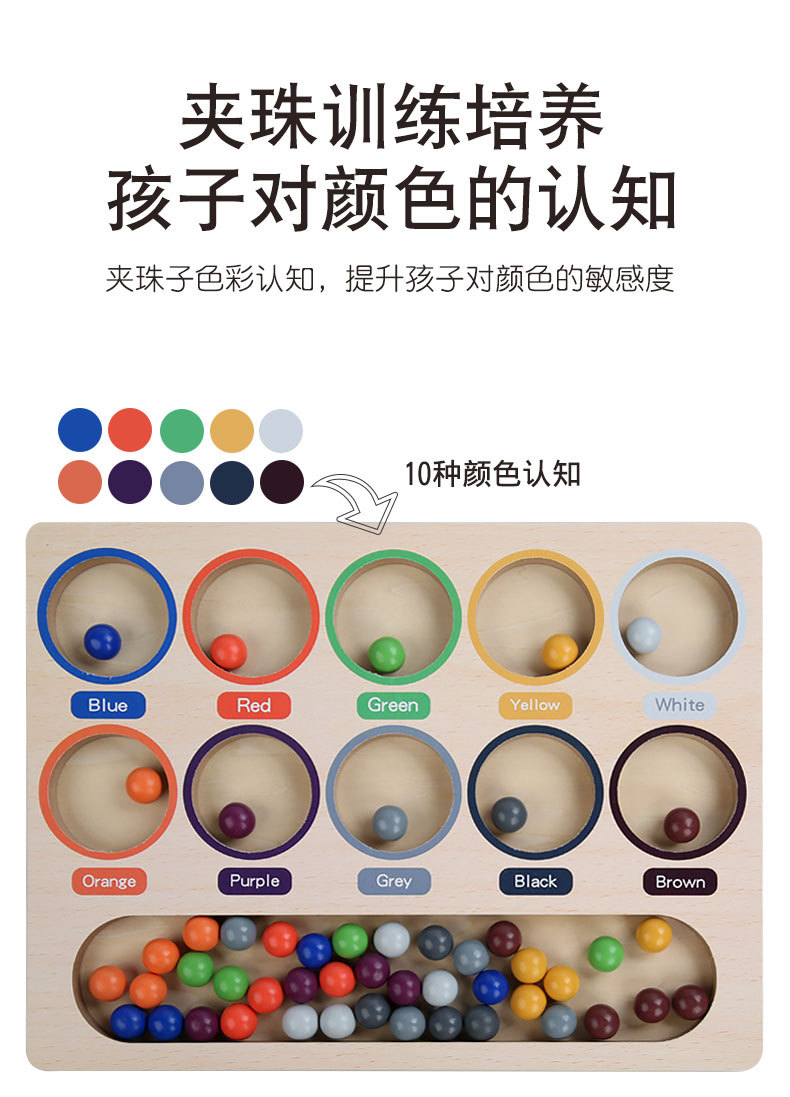 夹珠训练培养
孩子对颜色的认知

夹珠子色彩认知，提升孩子对颜色的敏感度

10种颜色认知

Blue
Red
Green
Yellow
White
Orange
Purple
Grey
Black
Brown