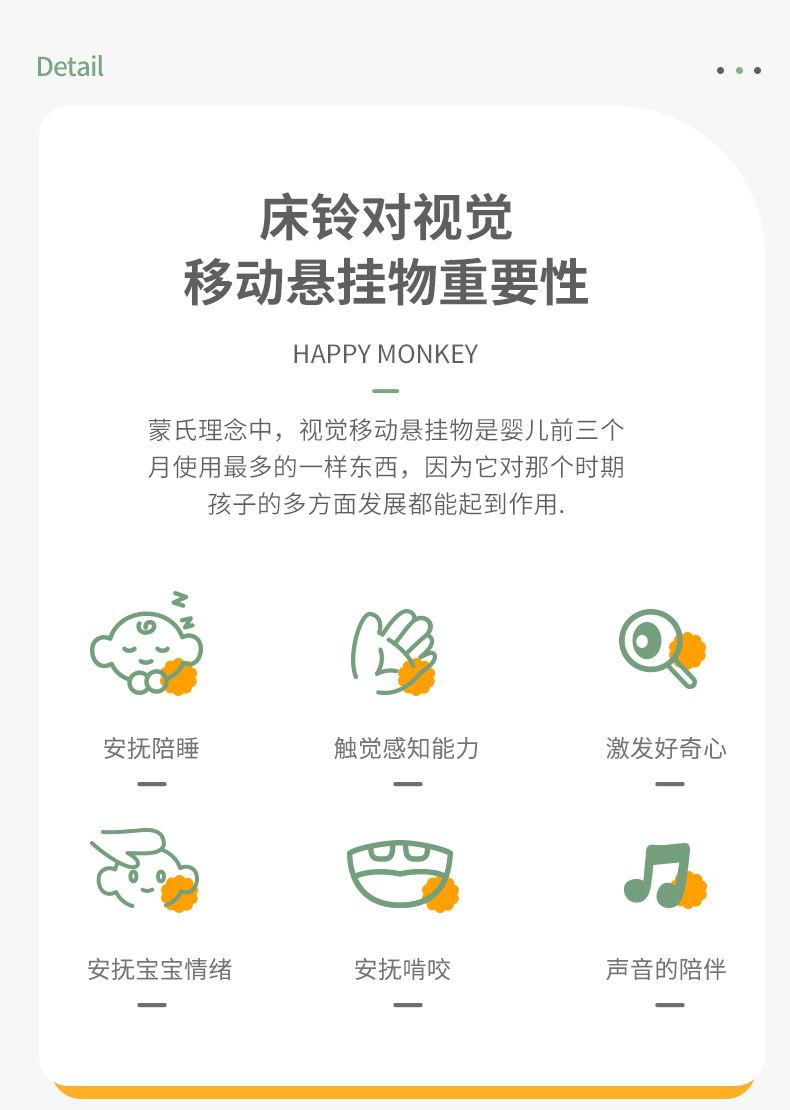 Detail

床铃对视觉
移动悬挂物重要性

HAPPY MONKEY

蒙氏理念中，视觉移动悬挂物是婴儿前三个月使用最多的一样东西，因为它对那个时期孩子的多方面发展都能起到作用.

安抚陪睡

触觉感知能力

激发好奇心

安抚宝宝情绪

安抚啃咬

声音的陪伴