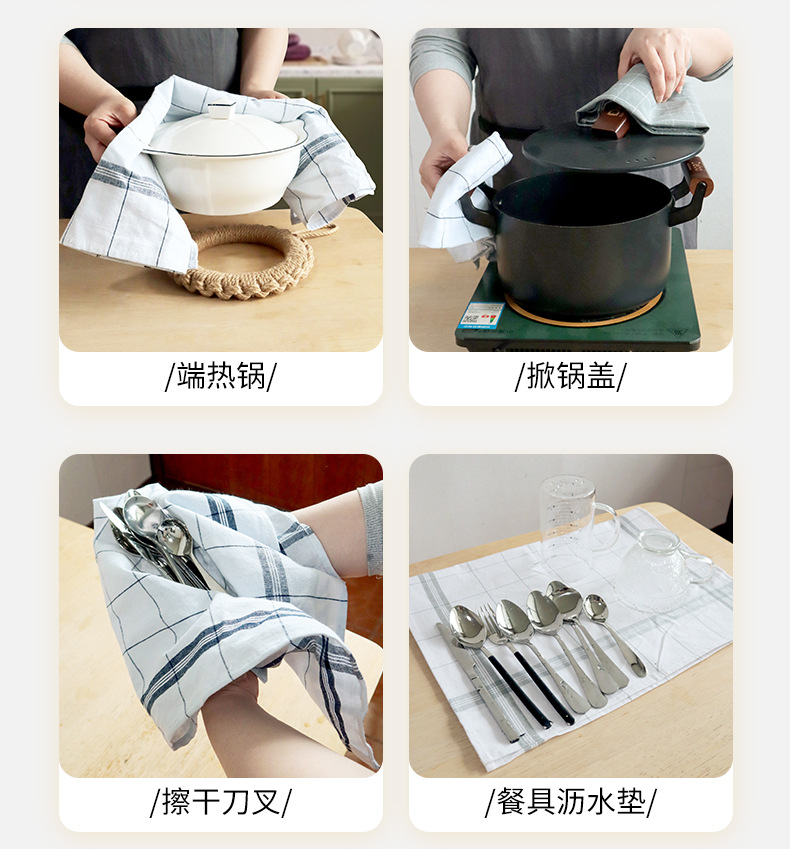 /端热锅/

/掀锅盖/

/擦干刀叉/

/餐具沥水垫/