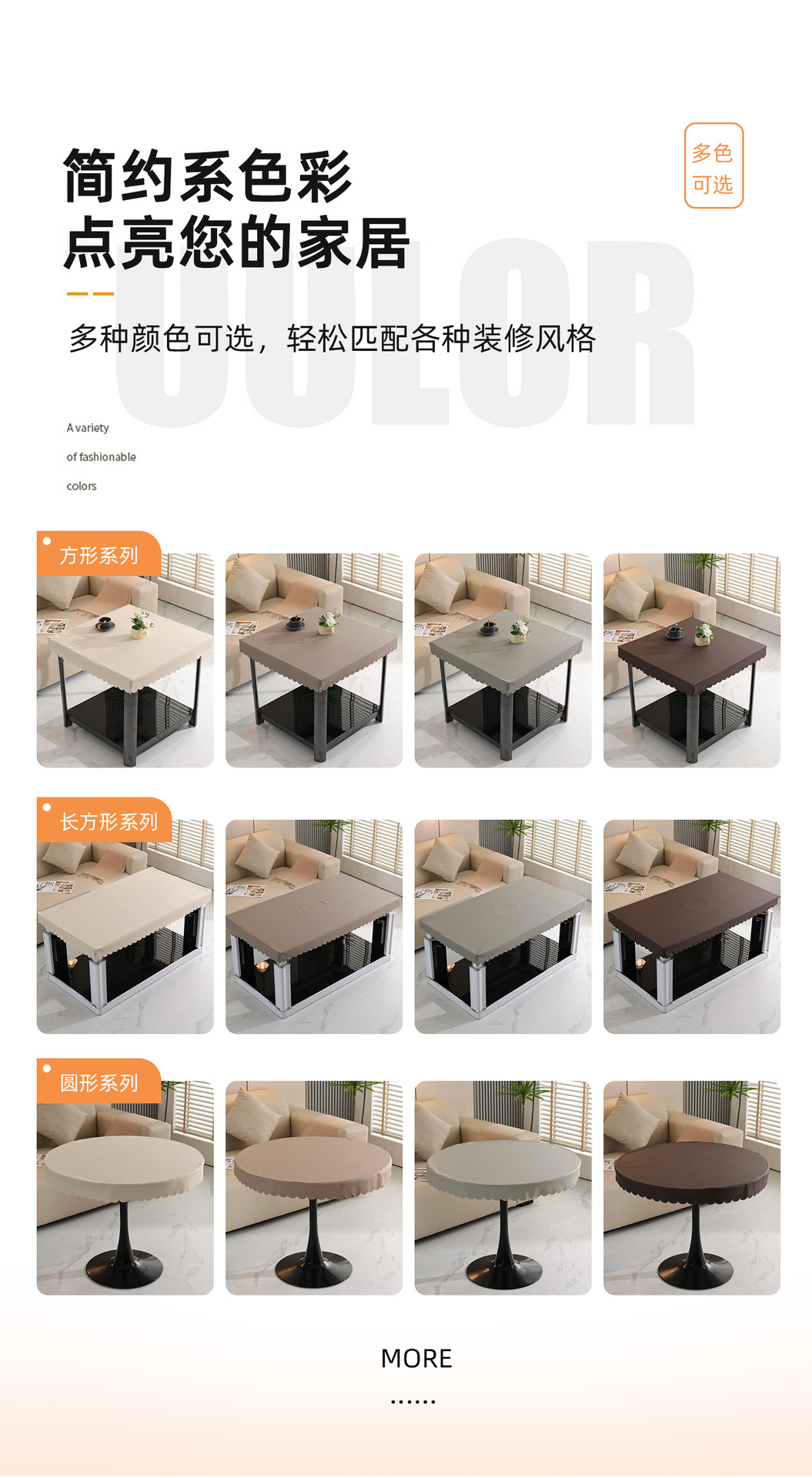 简约系色彩
点亮您的家居

多色
可选

COLOR

多种颜色可选，轻松匹配各种装修风格

A variety
of fashionable
colors

方形系列

长方形系列

圆形系列

MORE
......