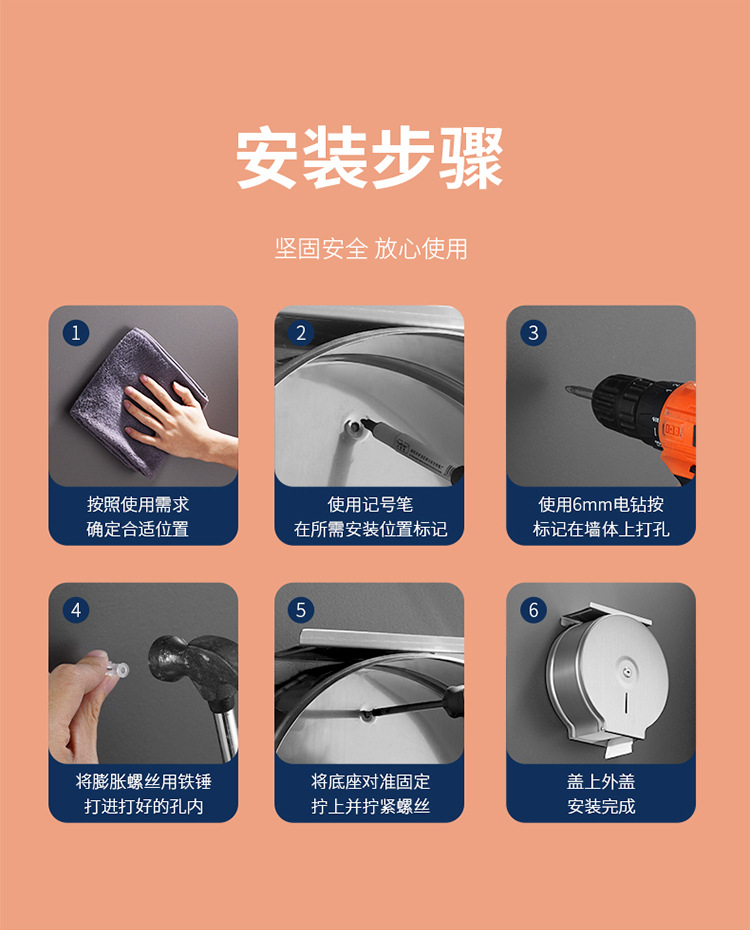 安装步骤

坚固安全 放心使用

1
按照使用需求
确定合适位置

2
使用记号笔
在所需安装位置标记

3
使用6mm电钻按
标记在墙体上打孔

4
将膨胀螺丝用铁锤
打进打好的孔内

5
将底座对准固定
拧上并拧紧螺丝

6
盖上外盖
安装完成