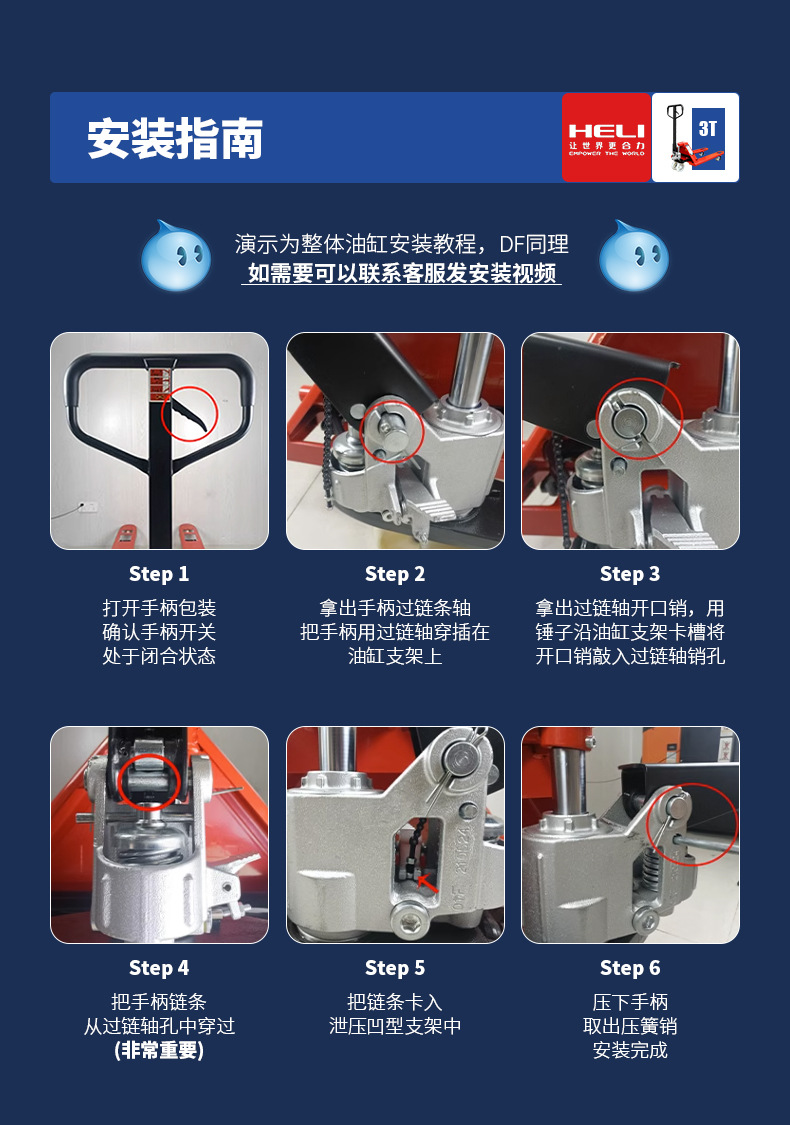 安装指南

HELI
让世界更合力
EMPOWER THE WORLD

3T

演示为整体油缸安装教程，DF同理
如需要可以联系客服发安装视频

Step 1
打开手柄包装
确认手柄开关
处于闭合状态

Step 2
拿出手柄过链条轴
把手柄用过链轴穿插在
油缸支架上

Step 3
拿出过链轴开口销，用
锤子沿油缸支架卡槽将
开口销敲入过链轴销孔

Step 4
把手柄链条
从过链轴孔中穿过
(非常重要)

Step 5
把链条卡入
泄压凹型支架中

Step 6
压下手柄
取出压簧销
安装完成