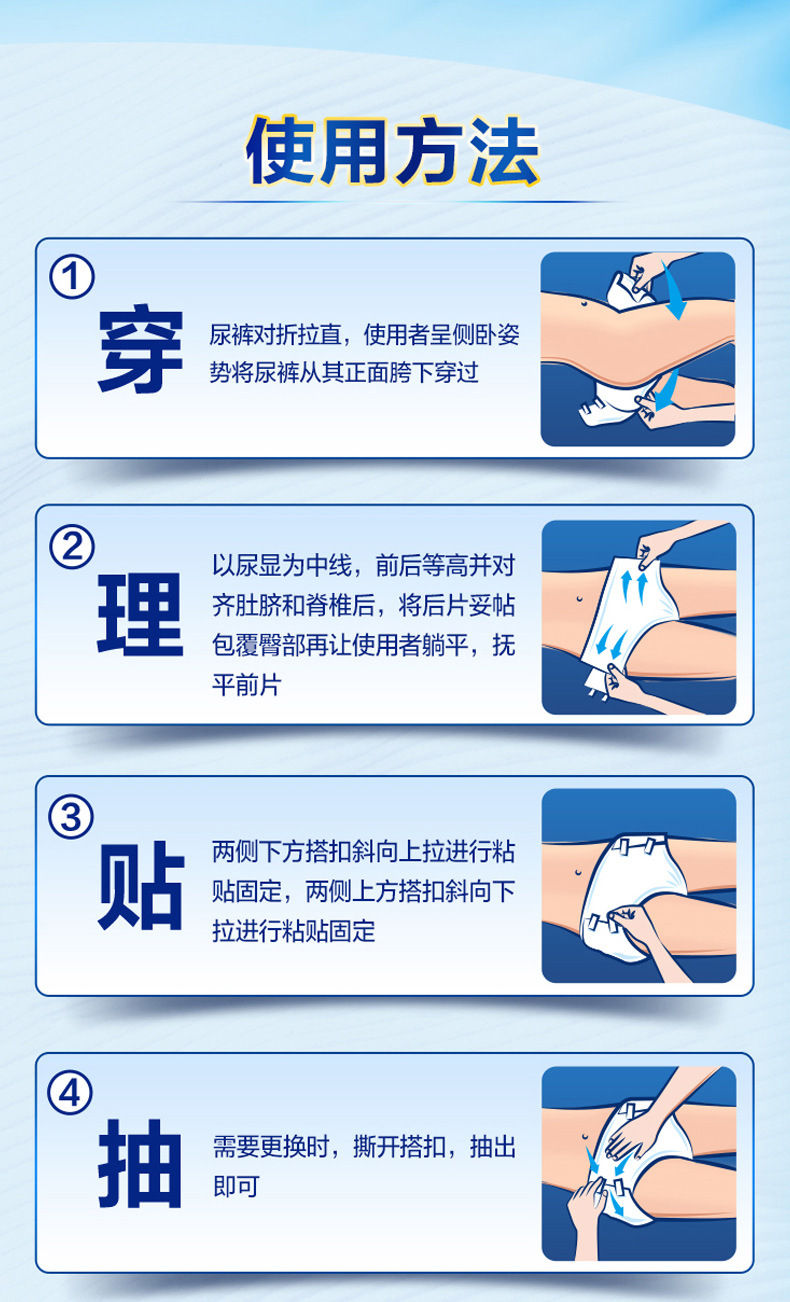 使用方法

①
穿
尿裤对折拉直，使用者呈侧卧姿势将尿裤从其正面胯下穿过

②
理
以尿显为中线，前后等高并对齐肚脐和脊椎后，将后片妥帖包覆臀部再让使用者躺平，抚平前片

③
贴
两侧下方搭扣斜向上拉进行粘贴固定，两侧上方搭扣斜向下拉进行粘贴固定

④
抽
需要更换时，撕开搭扣，抽出即可