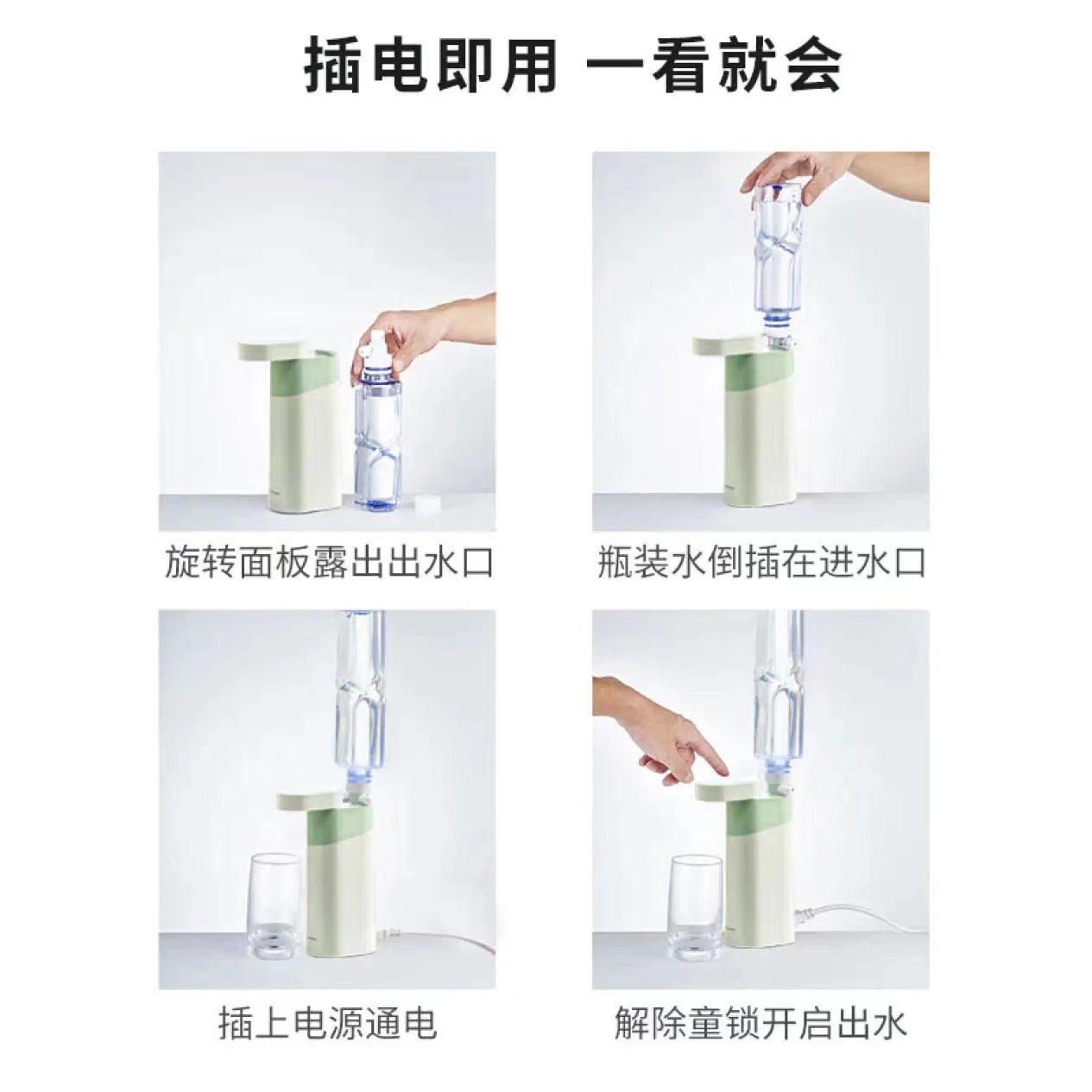 插电即用 一看就会

旋转面板露出出水口

瓶装水倒插在进水口

插上电源通电

解除童锁开启出水