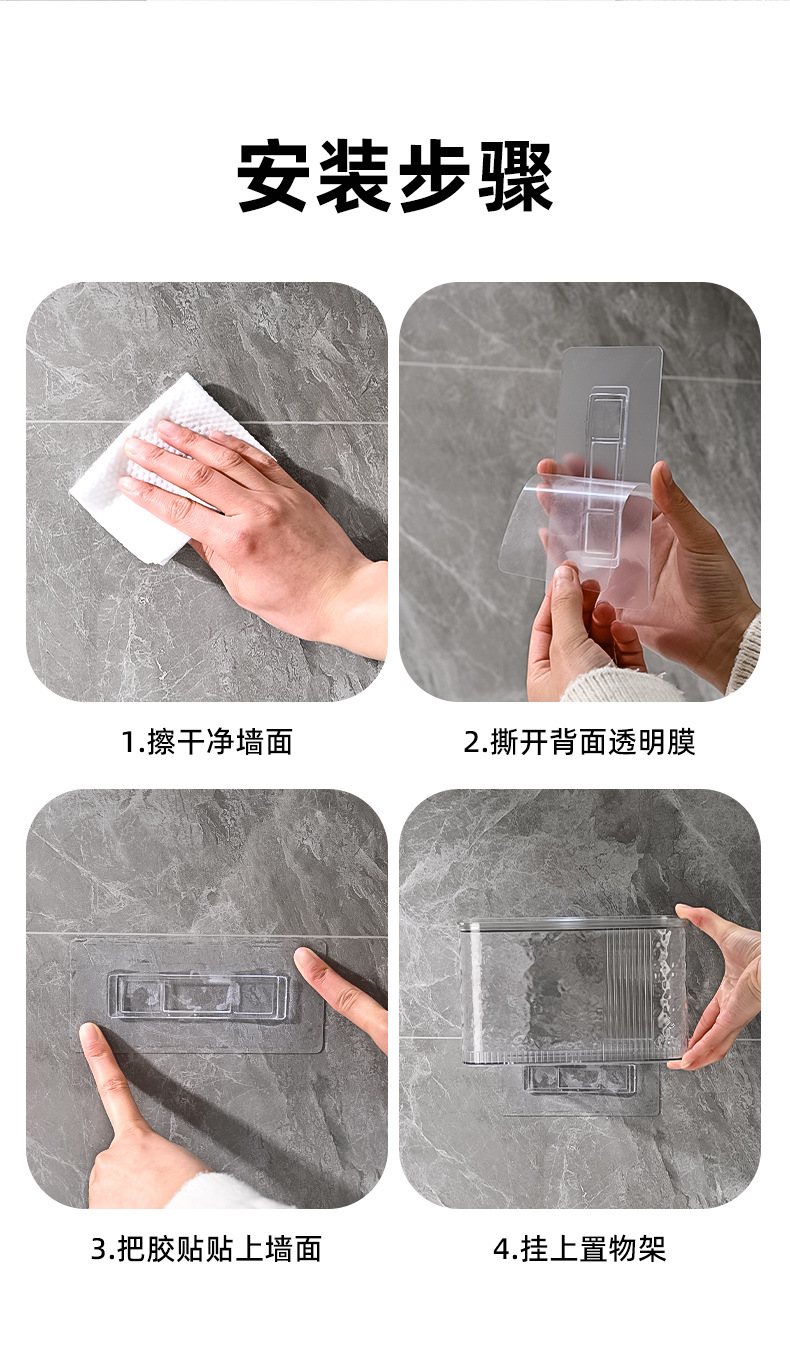 安装步骤

1.擦干净墙面

2.撕开背面透明膜

3.把胶贴贴上墙面

4.挂上置物架