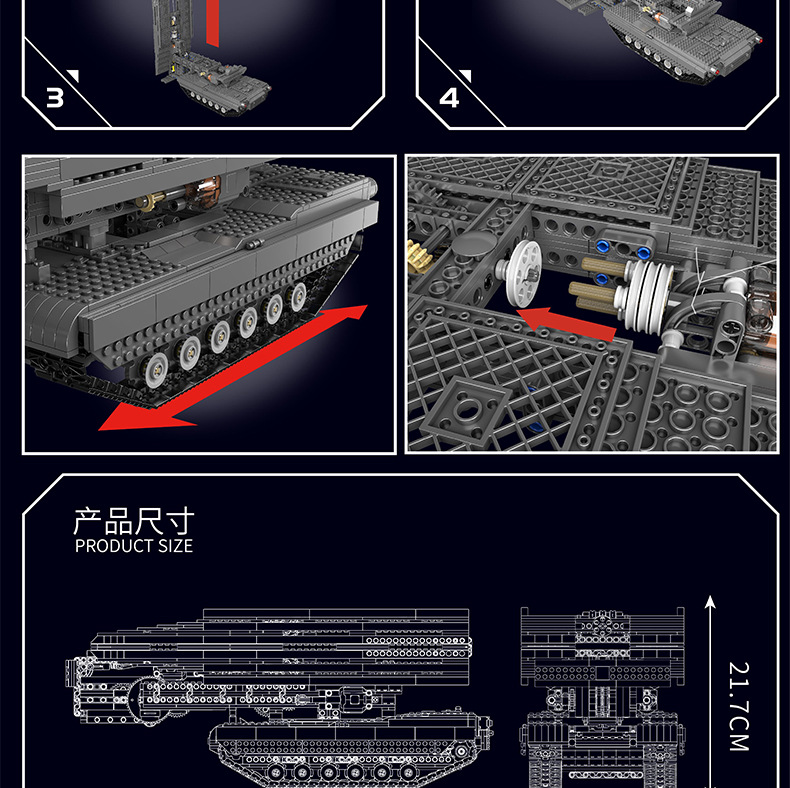 3

4

产品尺寸
PRODUCT SIZE

21.7CM