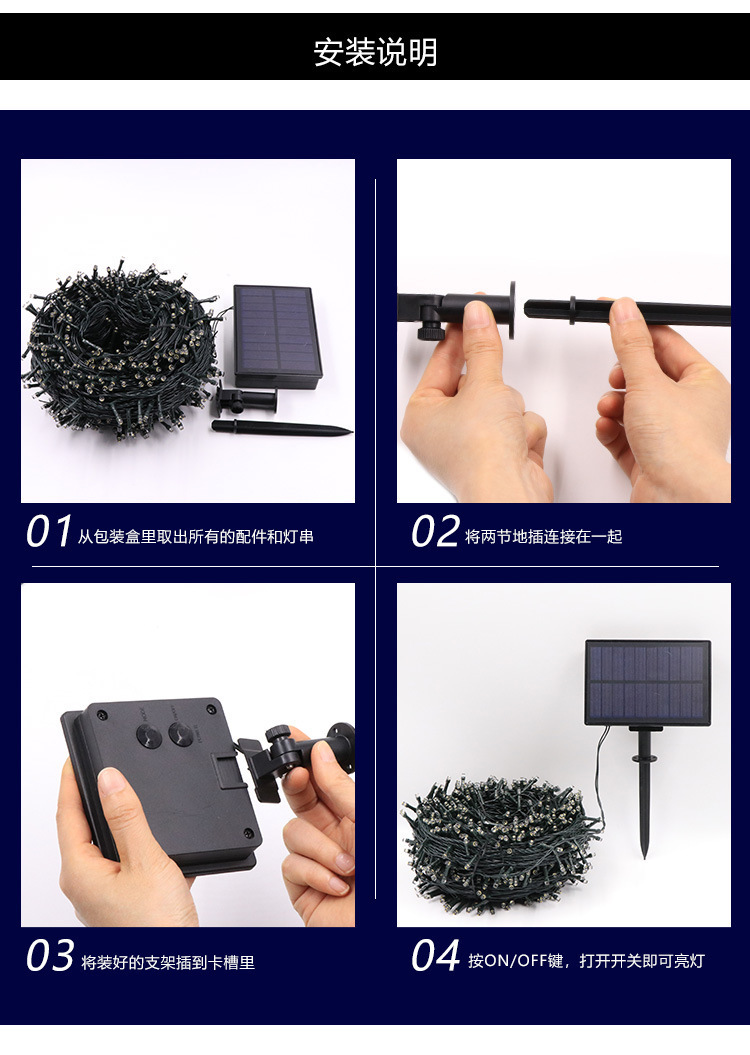 安装说明

01 从包装盒里取出所有的配件和灯串

02 将两节地插连接在一起

03 将装好的支架插到卡槽里

04 按ON/OFF键，打开开关即可亮灯