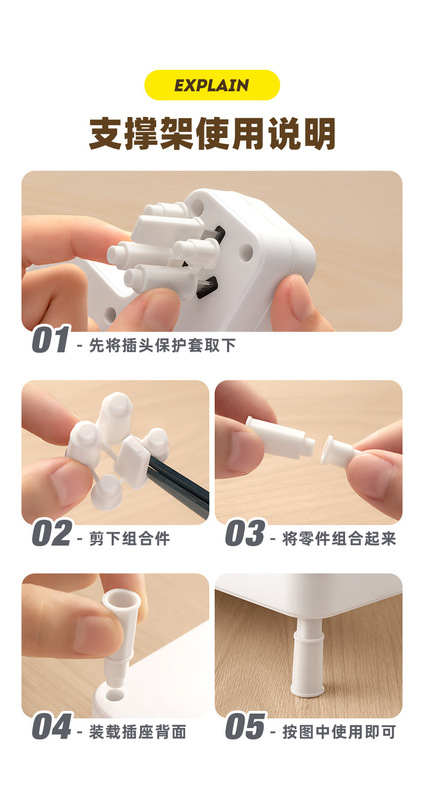 EXPLAIN

支撑架使用说明

01 - 先将插头保护套取下

02 - 剪下组合件

03 - 将零件组合起来

04 - 装载插座背面

05 - 按图中使用即可