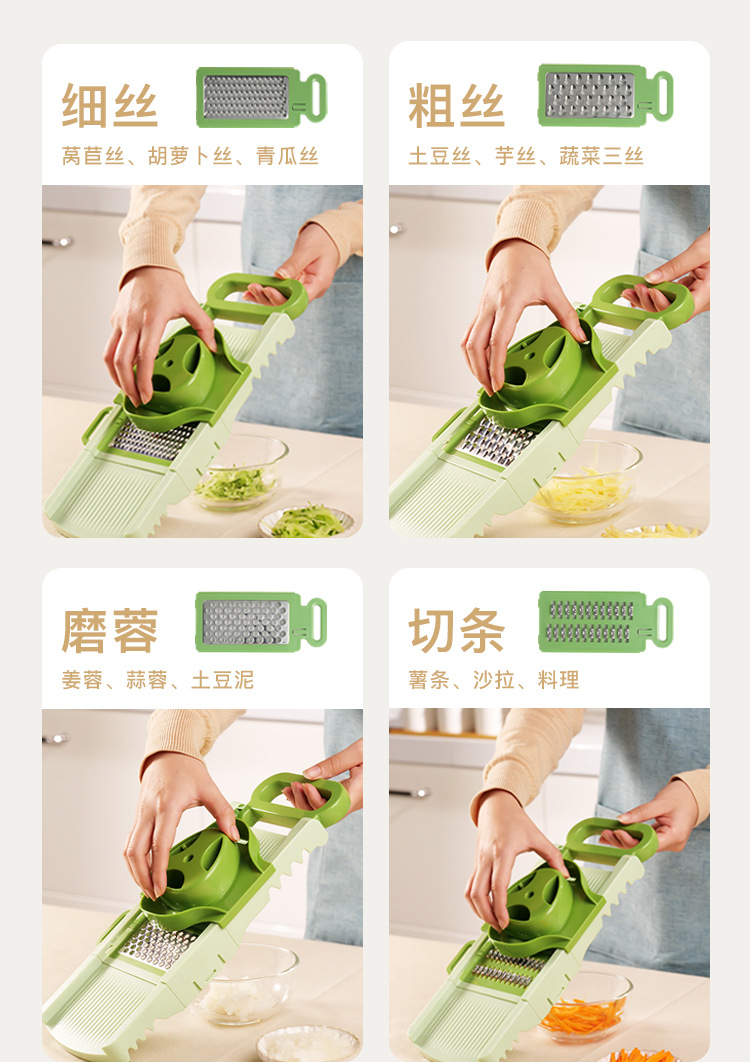 细丝

莴苣丝、胡萝卜丝、青瓜丝

粗丝

土豆丝、芋丝、蔬菜三丝

磨蓉

姜蓉、蒜蓉、土豆泥

切条

薯条、沙拉、料理