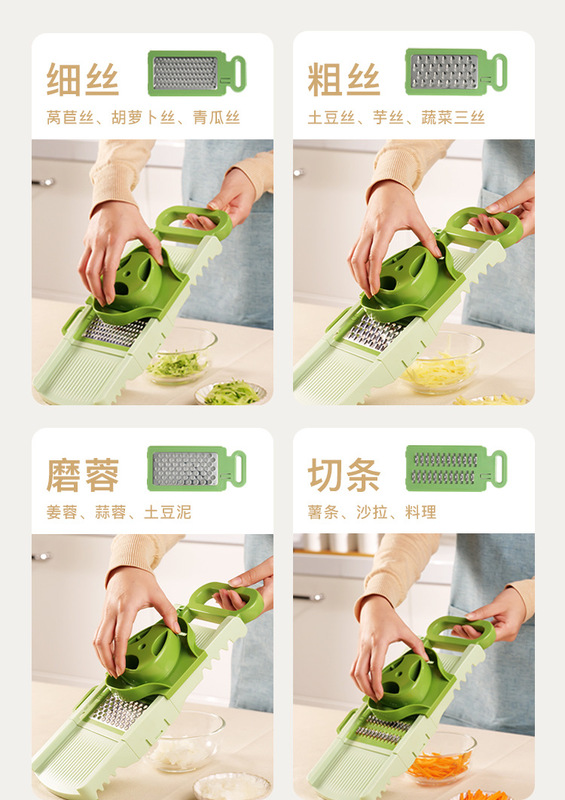 细丝

莴苣丝、胡萝卜丝、青瓜丝

粗丝

土豆丝、芋丝、蔬菜三丝

磨蓉

姜蓉、蒜蓉、土豆泥

切条

薯条、沙拉、料理