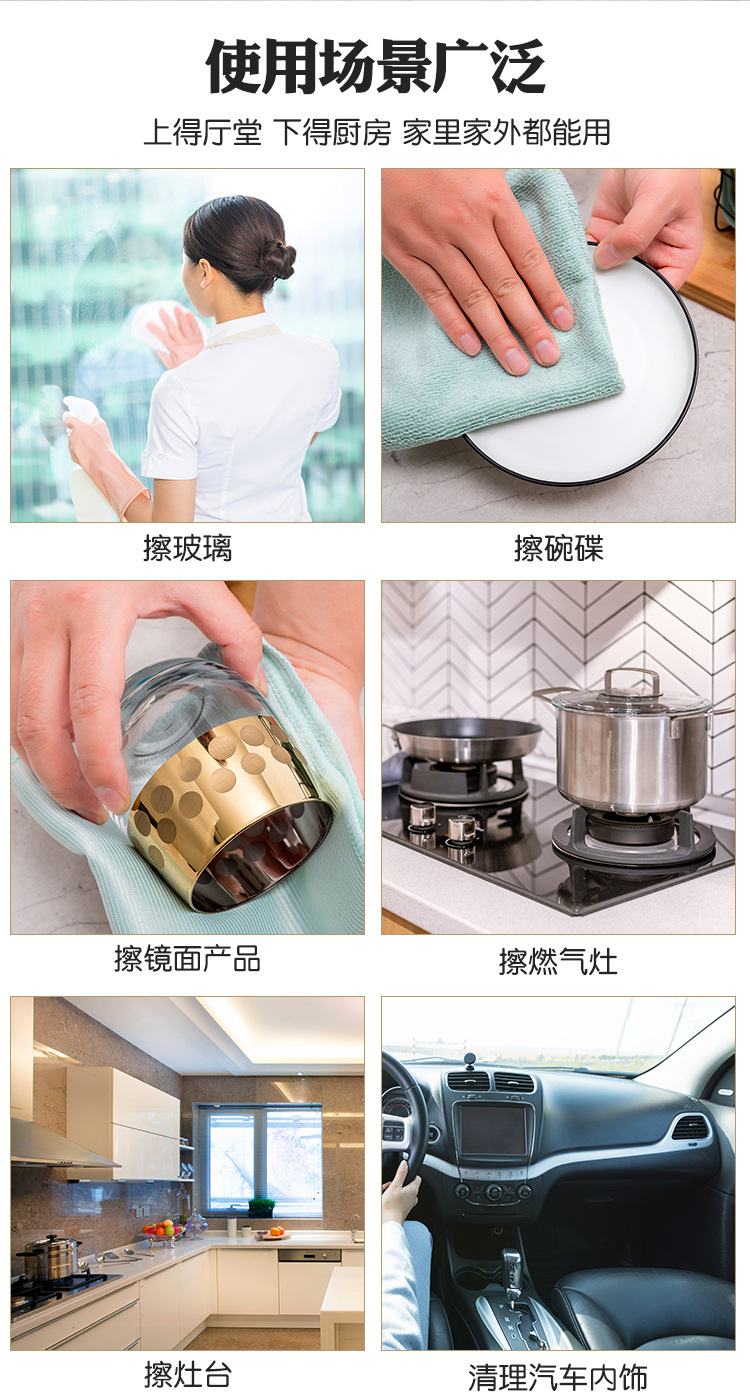 使用场景广泛

上得厅堂 下得厨房 家里家外都能用

擦玻璃

擦碗碟

擦镜面产品

擦燃气灶

擦灶台

清理汽车内饰