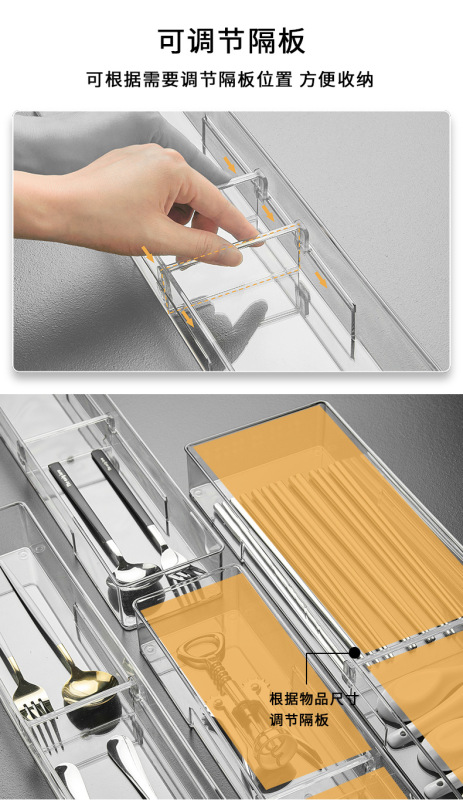 可调节隔板

可根据需要调节隔板位置 方便收纳

根据物品尺寸
调节隔板