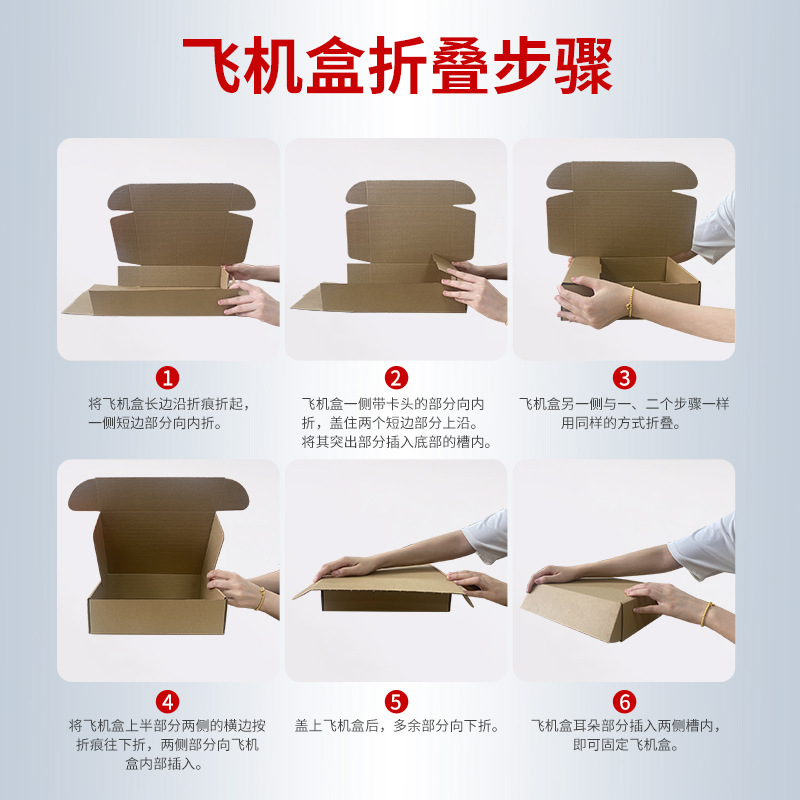 飞机盒折叠步骤

1
将飞机盒长边沿折痕折起，一侧短边部分向内折。

2
飞机盒一侧带卡头的部分向内折，盖住两个短边部分上沿。将其突出部分插入底部的槽内。

3
飞机盒另一侧与一、二个步骤一样用同样的方式折叠。

4
将飞机盒上半部分两侧的横边按折痕往下折，两侧部分向飞机盒内部插入。

5
盖上飞机盒后，多余部分向下折。

6
飞机盒耳朵部分插入两侧槽内，即可固定飞机盒。