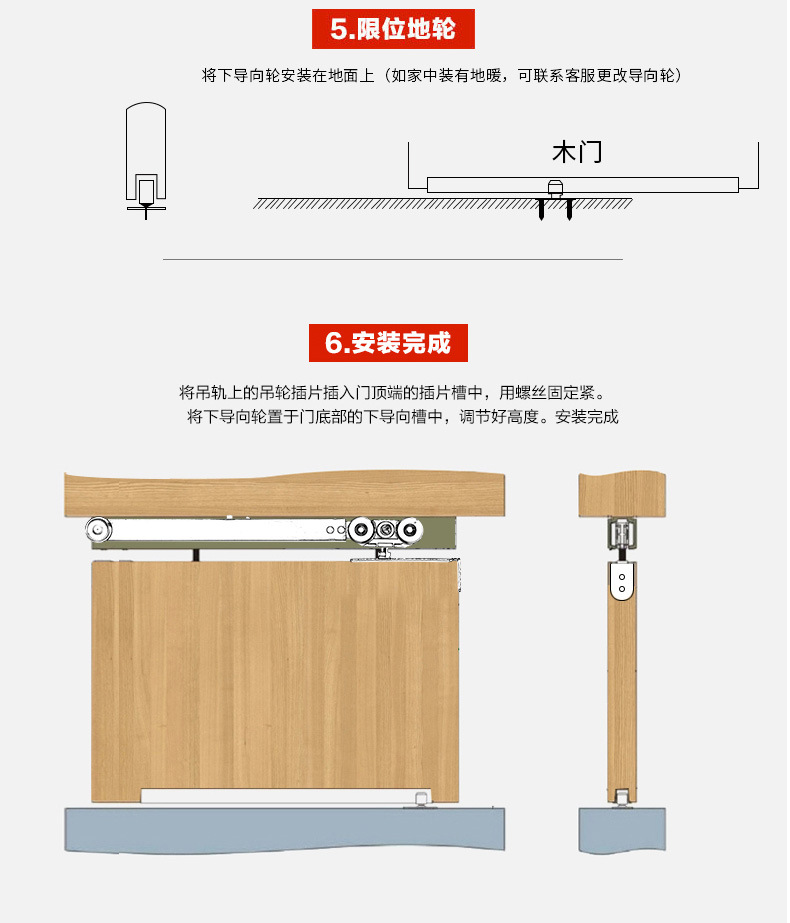 5.限位地轮

将下导向轮安装在地面上（如家中装有地暖，可联系客服更改导向轮）

木门

6.安装完成

将吊轨上的吊轮插片插入门顶端的插片槽中，用螺丝固定紧。
将下导向轮置于门底部的下导向槽中，调节好高度。安装完成