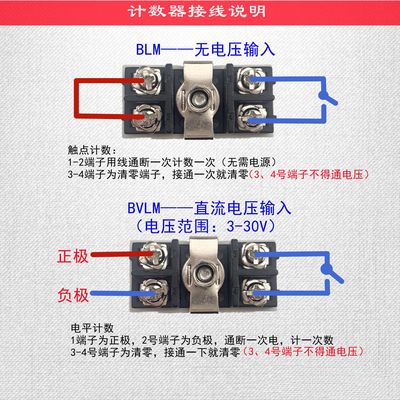 计数器接线说明

BLM——无电压输入

触点计数：
1-2端子用线通断一次计数一次（无需电源）
3-4端子为清零端子，接通一次就清零（3、4号端子不得通电压）

BVLM——直流电压输入
（电压范围：3-30V）

正极

负极

电平计数
1端子为正极，2号端子为负极，通断一次电，计一次数
3-4号端子为清零，接通一下就清零（3、4号端子不得通电压）