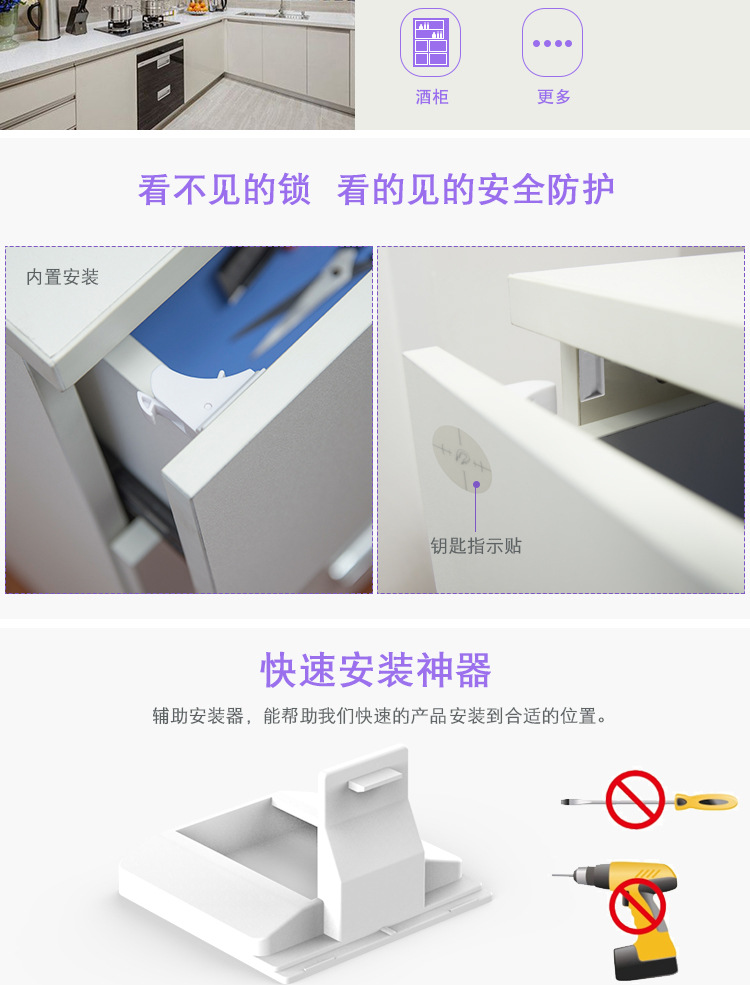 酒柜

更多

看不见的锁 看的见的安全防护

内置安装

钥匙指示贴

快速安装神器

辅助安装器，能帮助我们快速的产品安装到合适的位置。