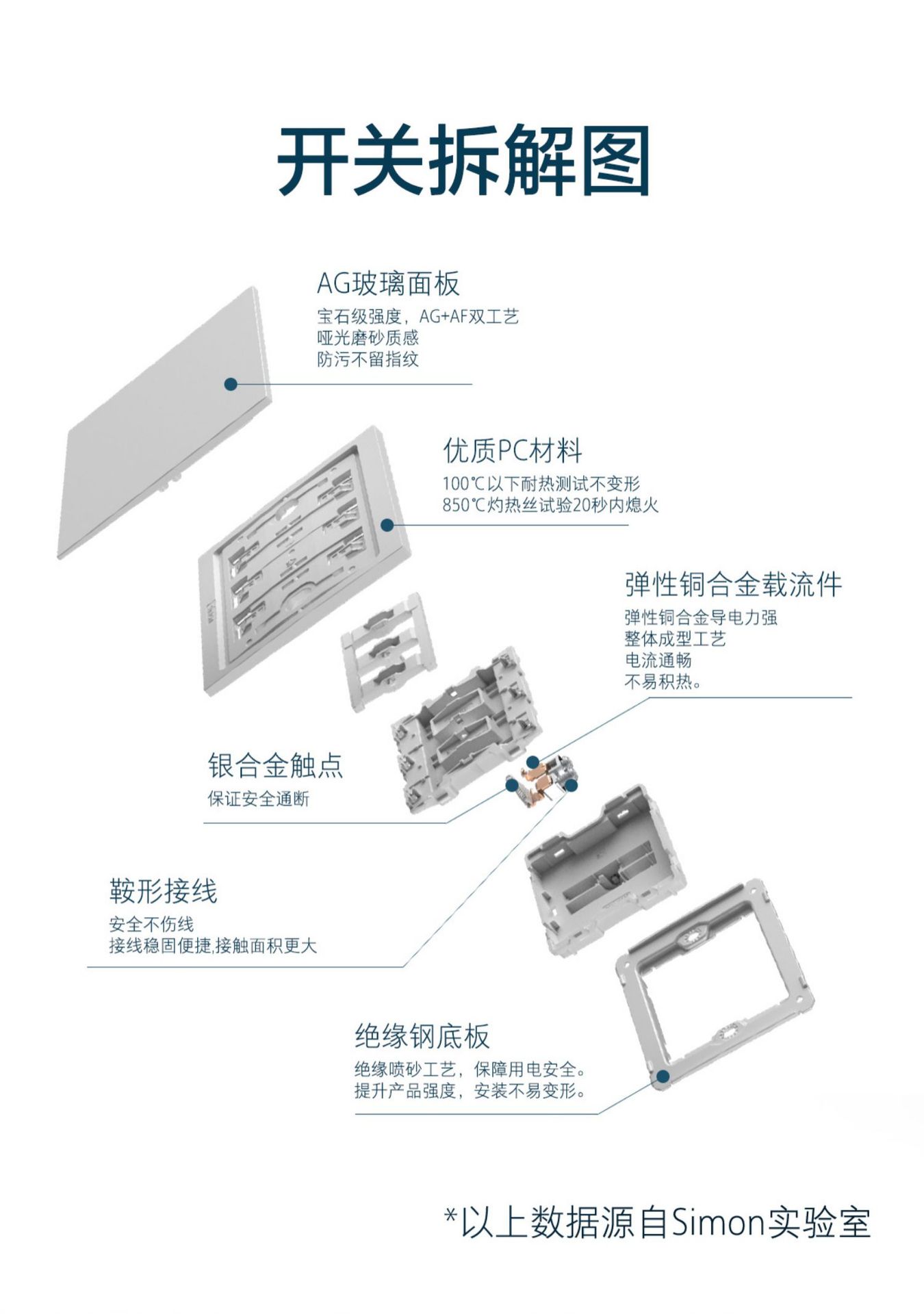 开关拆解图

AG玻璃面板
宝石级强度，AG+AF双工艺
哑光磨砂质感
防污不留指纹

优质PC材料
100℃以下耐热测试不变形
850℃灼热丝试验20秒内熄火

弹性铜合金载流件
弹性铜合金导电力强
整体成型工艺
电流通畅
不易积热。

银合金触点
保证安全通断

鞍形接线
安全不伤线
接线稳固便捷,接触面积更大

绝缘钢底板
绝缘喷砂工艺，保障用电安全。
提升产品强度，安装不易变形。

*以上数据源自Simon实验室