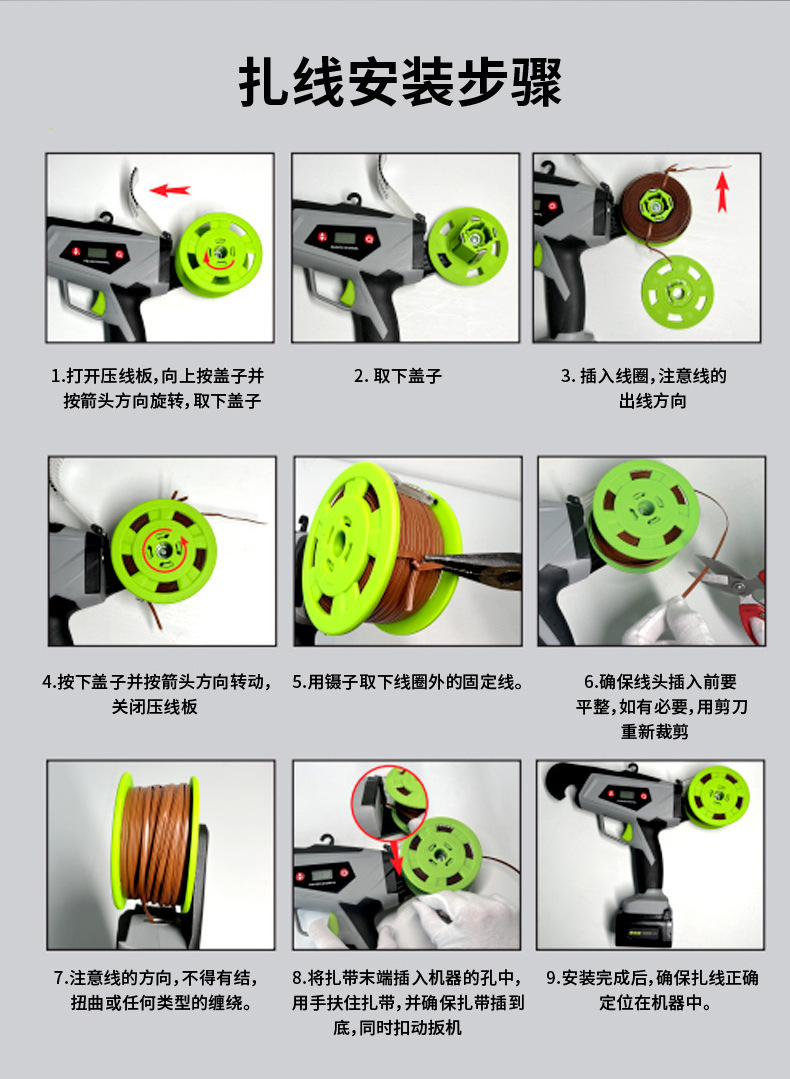 扎线安装步骤

1.打开压线板,向上按盖子并按箭头方向旋转,取下盖子

2. 取下盖子

3. 插入线圈,注意线的出线方向

4.按下盖子并按箭头方向转动,关闭压线板

5.用镊子取下线圈外的固定线。

6.确保线头插入前要平整,如有必要,用剪刀重新裁剪

7.注意线的方向,不得有结,扭曲或任何类型的缠绕。

8.将扎带末端插入机器的孔中,用手扶住扎带,并确保扎带插到底,同时扣动扳机

9.安装完成后,确保扎线正确定位在机器中。