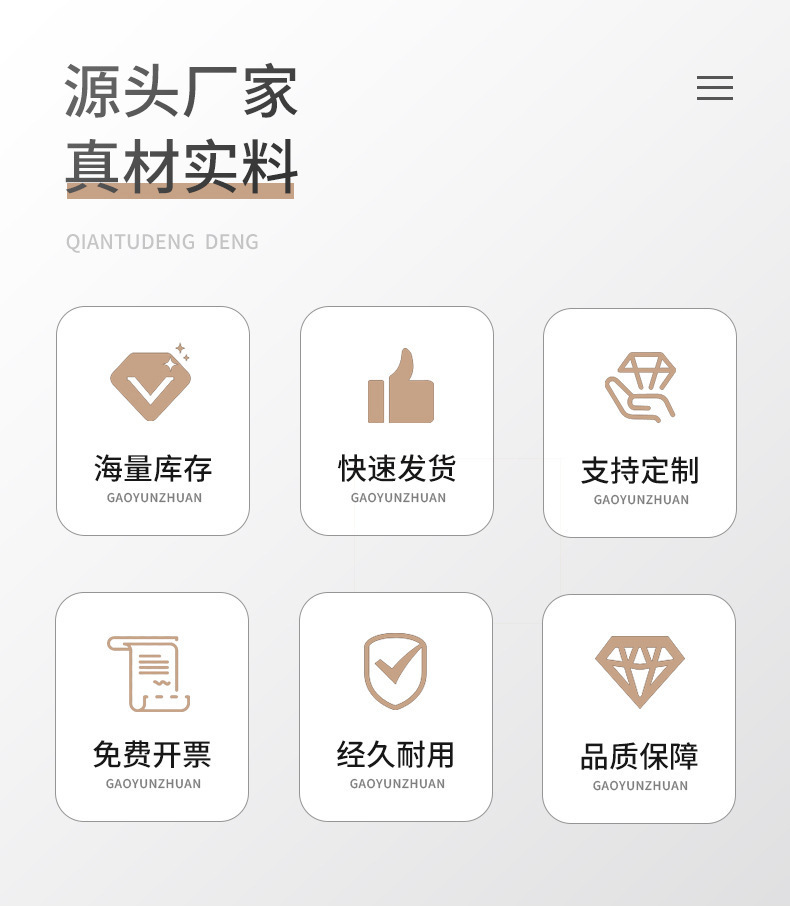 源头厂家
真材实料

QIANTUDENG DENG

海量库存
GAOYUNZHUAN

快速发货
GAOYUNZHUAN

支持定制
GAOYUNZHUAN

免费开票
GAOYUNZHUAN

经久耐用
GAOYUNZHUAN

品质保障
GAOYUNZHUAN