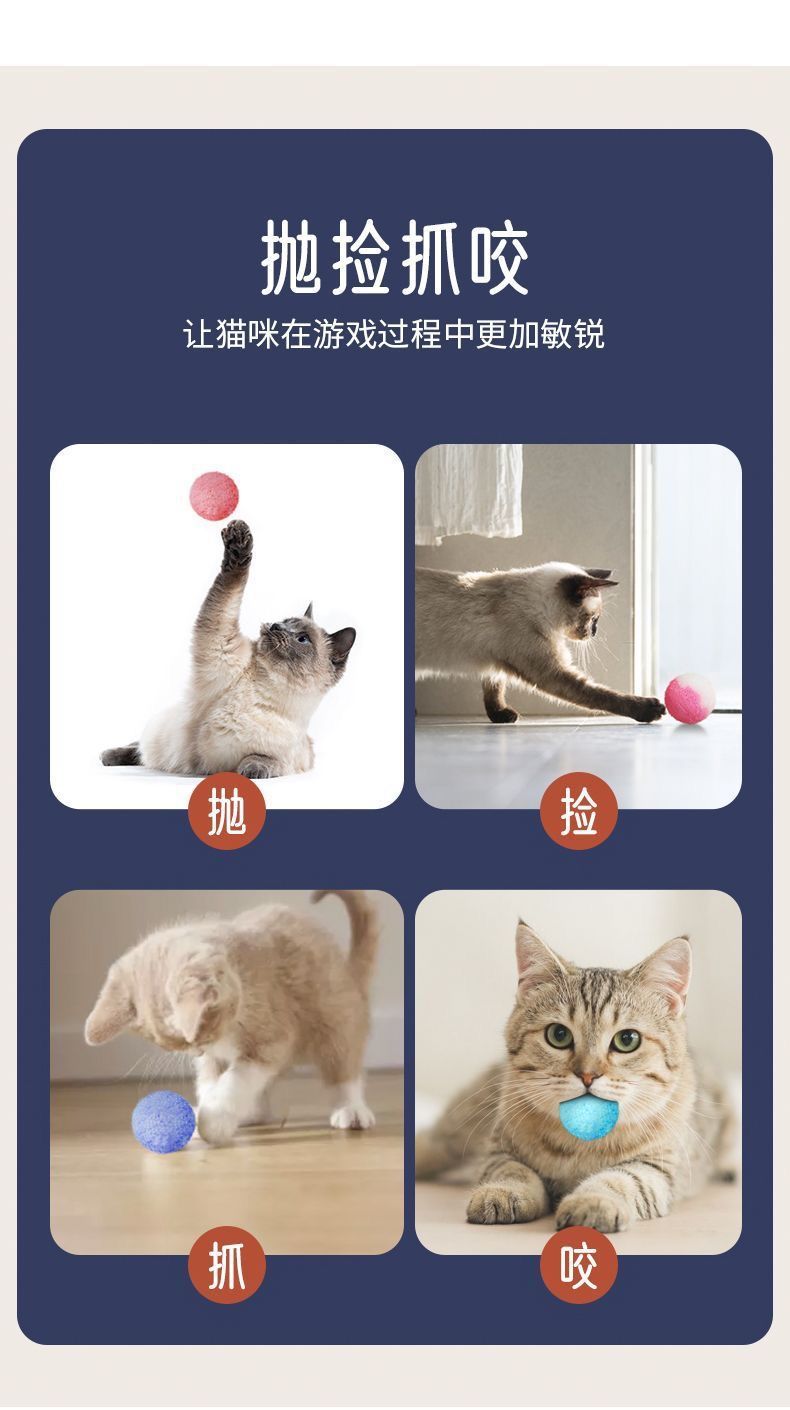 抛捡抓咬

让猫咪在游戏过程中更加敏锐

抛

捡

抓

咬