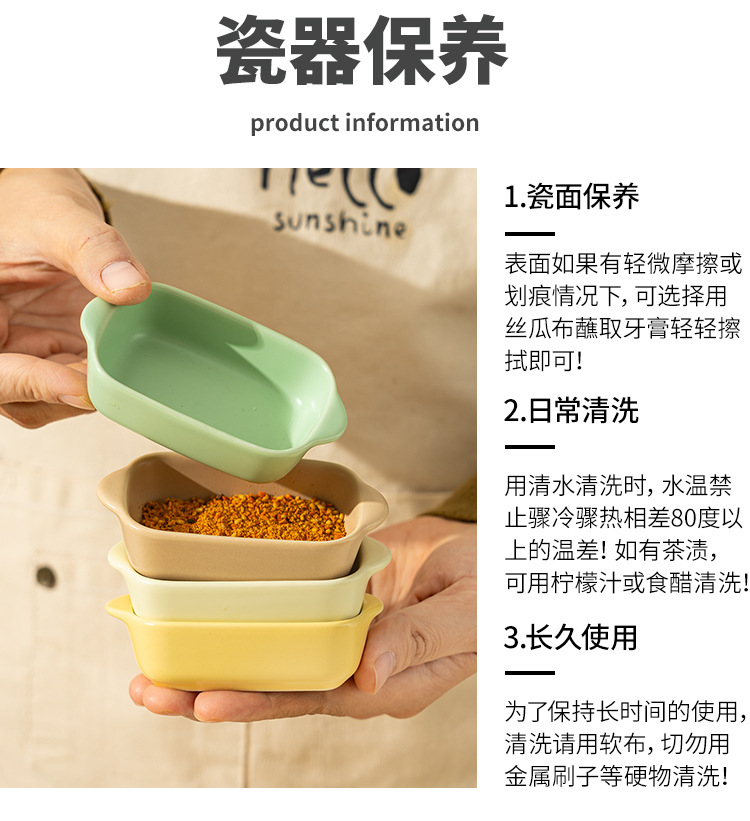 瓷器保养

product information

hello
sunshine

1.瓷面保养

表面如果有轻微摩擦或划痕情况下，可选择用丝瓜布蘸取牙膏轻轻擦拭即可！

2.日常清洗

用清水清洗时，水温禁止骤冷骤热相差80度以上的温差！如有茶渍，可用柠檬汁或食醋清洗！

3.长久使用

为了保持长时间的使用，清洗请用软布，切勿用金属刷子等硬物清洗！