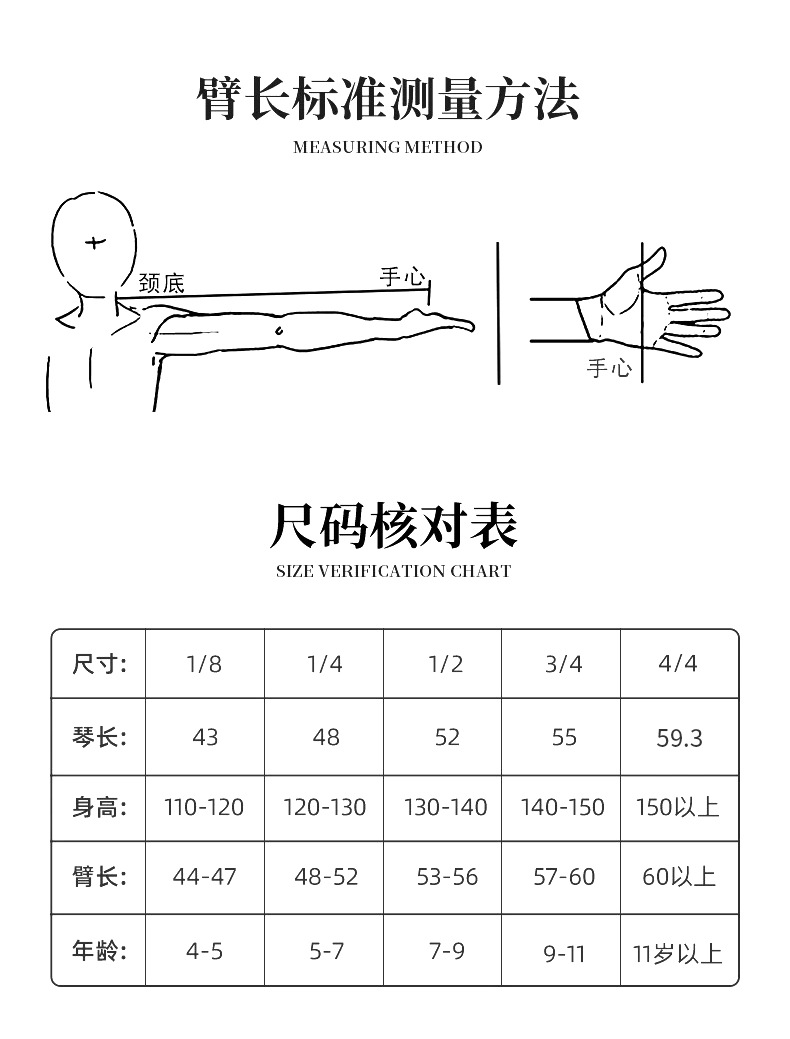 臂长标准测量方法

MEASURING METHOD

颈底

手心

手心

尺码核对表

SIZE VERIFICATION CHART

| 尺寸: | 1/8 | 1/4 | 1/2 | 3/4 | 4/4 |
|---|---|---|---|---|---|
| 琴长: | 43 | 48 | 52 | 55 | 59.3 |
| 身高: | 110-120 | 120-130 | 130-140 | 140-150 | 150以上 |
| 臂长: | 44-47 | 48-52 | 53-56 | 57-60 | 60以上 |
| 年龄: | 4-5 | 5-7 | 7-9 | 9-11 | 11岁以上 |