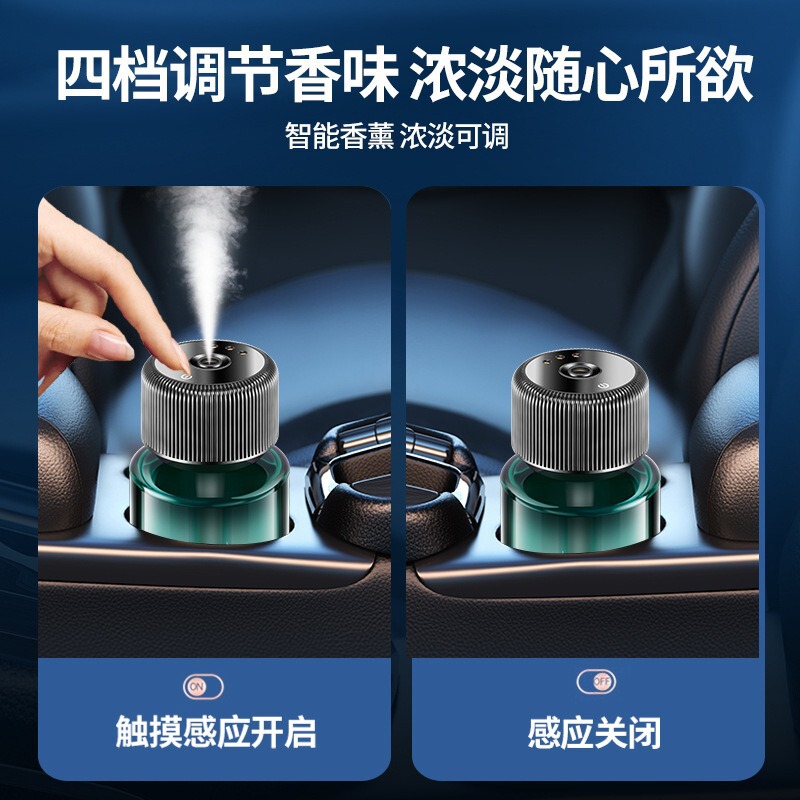 四档调节香味 浓淡随心所欲

智能香薰 浓淡可调

ON

触摸感应开启

OFF

感应关闭