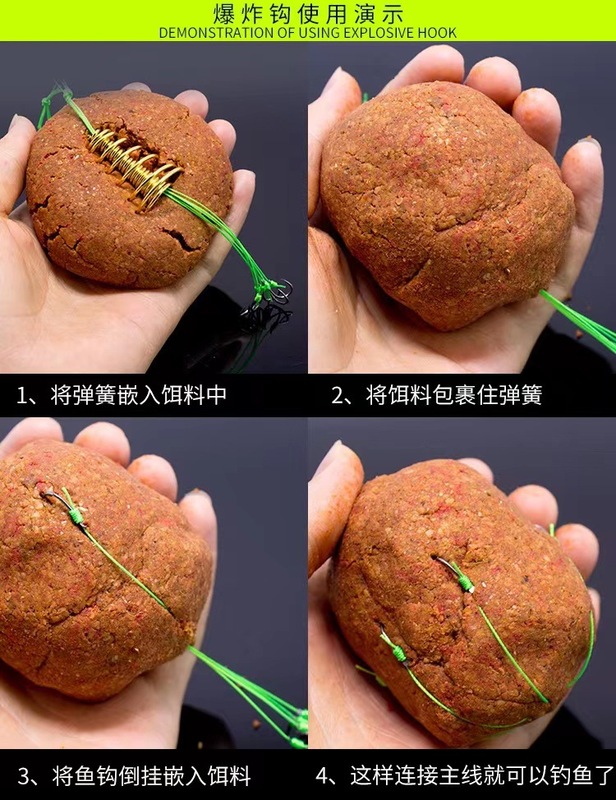 爆炸钩使用演示
DEMONSTRATION OF USING EXPLOSIVE HOOK

1、将弹簧嵌入饵料中

2、将饵料包裹住弹簧

3、将鱼钩倒挂嵌入饵料

4、这样连接主线就可以钓鱼了