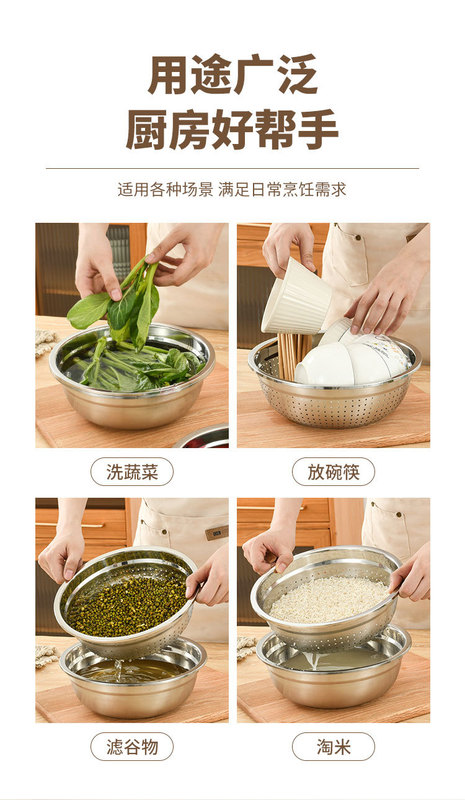 用途广泛
厨房好帮手

适用各种场景 满足日常烹饪需求

洗蔬菜

放碗筷

滤谷物

淘米