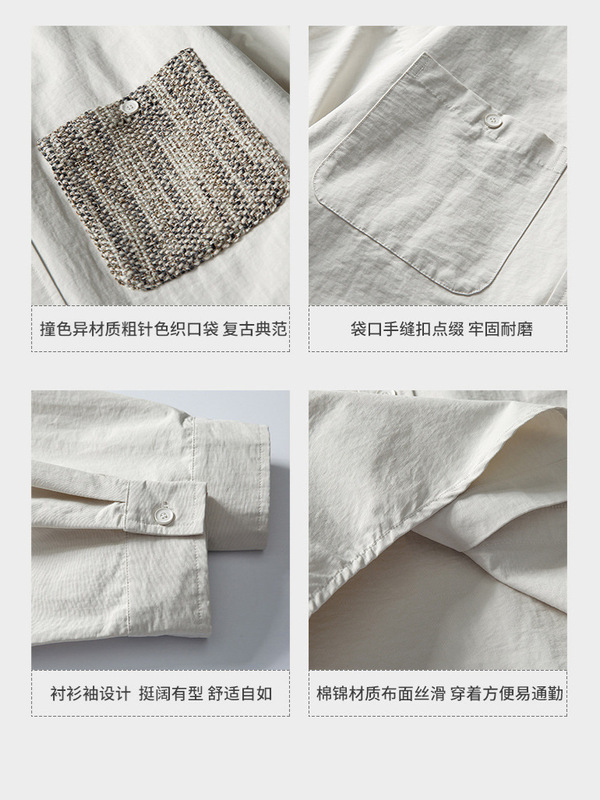 撞色异材质粗针色织口袋 复古典范

袋口手缝扣点缀 牢固耐磨

衬衫袖设计 挺阔有型 舒适自如

棉锦材质布面丝滑 穿着方便易通勤