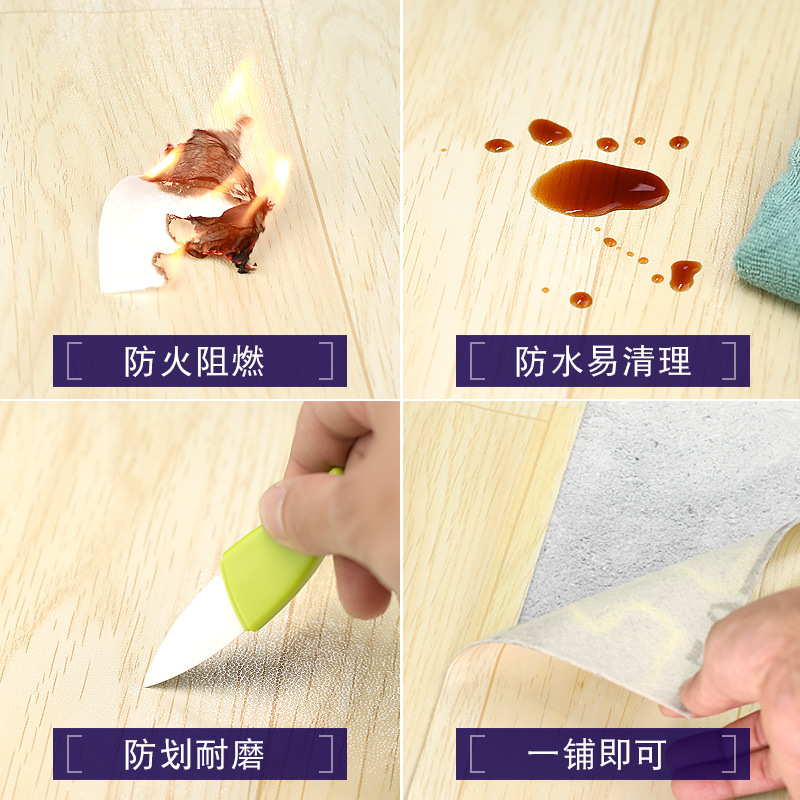 [ 防火阻燃 ]

[ 防水易清理 ]

[ 防划耐磨 ]

[ 一铺即可 ]