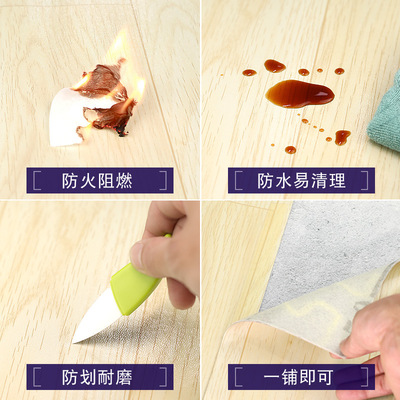 [ 防火阻燃 ]

[ 防水易清理 ]

[ 防划耐磨 ]

[ 一铺即可 ]