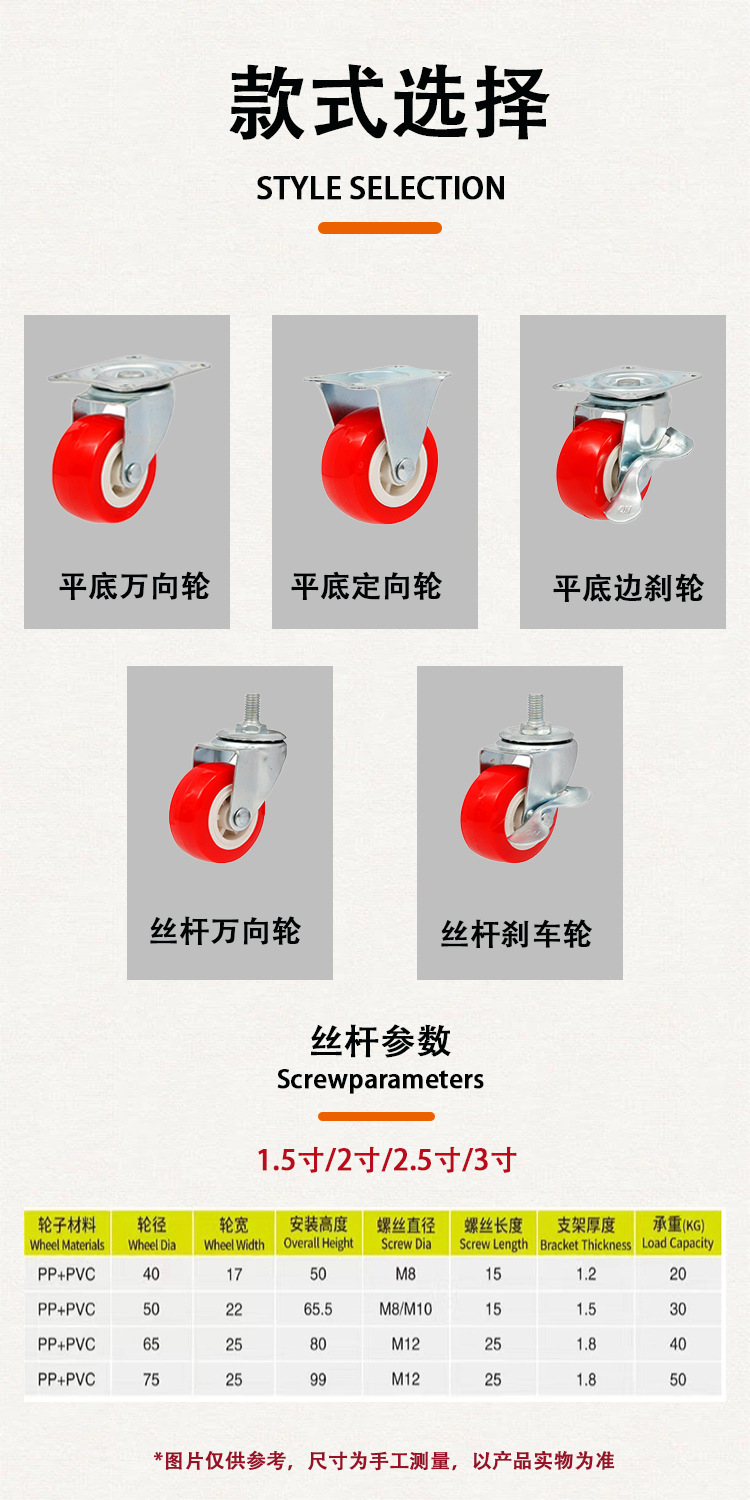 款式选择
STYLE SELECTION

平底万向轮

平底定向轮

平底边刹轮

丝杆万向轮

丝杆刹车轮

丝杆参数
Screwparameters

1.5寸/2寸/2.5寸/3寸

| 轮子材料 Wheel Materials | 轮径 Wheel Dia | 轮宽 Wheel Width | 安装高度 Overall Height | 螺丝直径 Screw Dia | 螺丝长度 Screw Length | 支架厚度 Bracket Thickness | 承重(KG) Load Capacity |
|---|---|---|---|---|---|---|---|
| PP+PVC | 40 | 17 | 50 | M8 | 15 | 1.2 | 20 |
| PP+PVC | 50 | 22 | 65.5 | M8/M10 | 15 | 1.5 | 30 |
| PP+PVC | 65 | 25 | 80 | M12 | 25 | 1.8 | 40 |
| PP+PVC | 75 | 25 | 99 | M12 | 25 | 1.8 | 50 |

*图片仅供参考，尺寸为手工测量，以产品实物为准