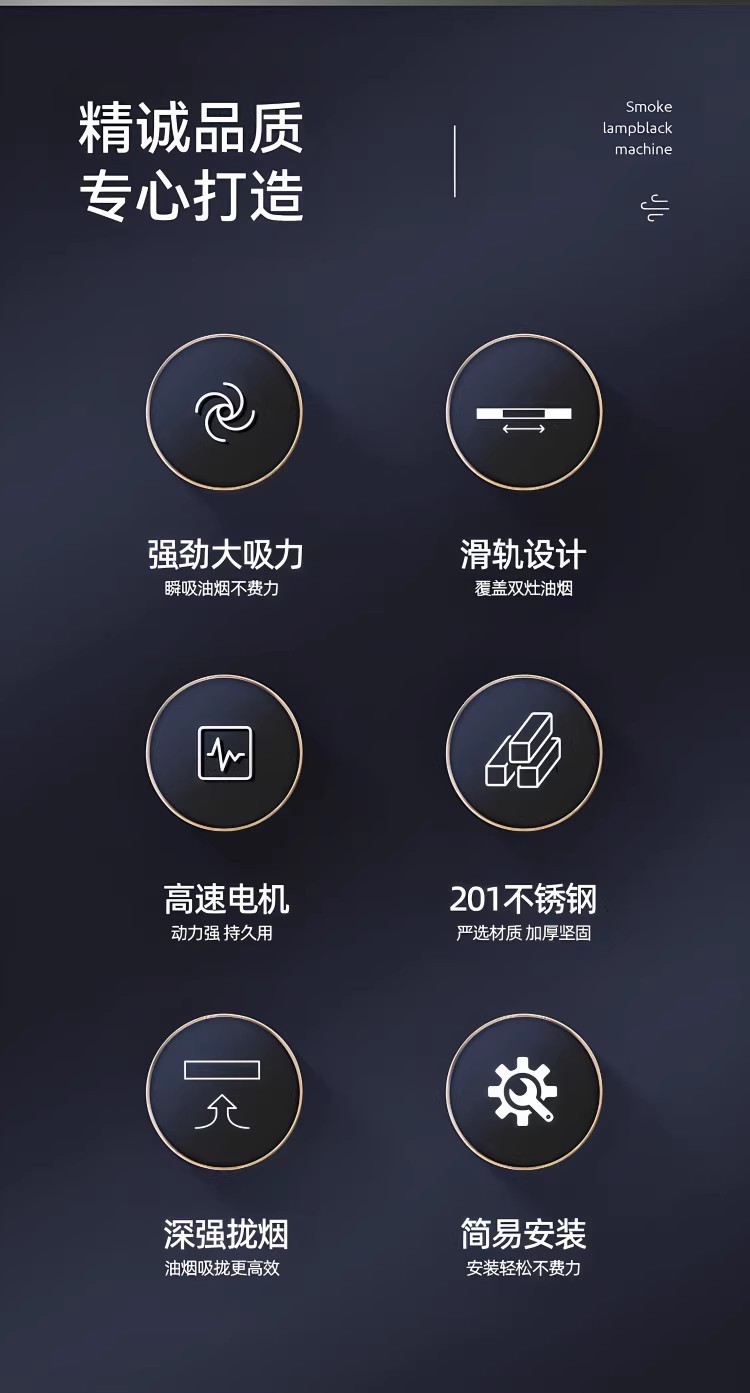 精诚品质
专心打造

Smoke
lampblack
machine

强劲大吸力
瞬吸油烟不费力

滑轨设计
覆盖双灶油烟

高速电机
动力强 持久用

201不锈钢
严选材质 加厚坚固

深强拢烟
油烟吸拢更高效

简易安装
安装轻松不费力