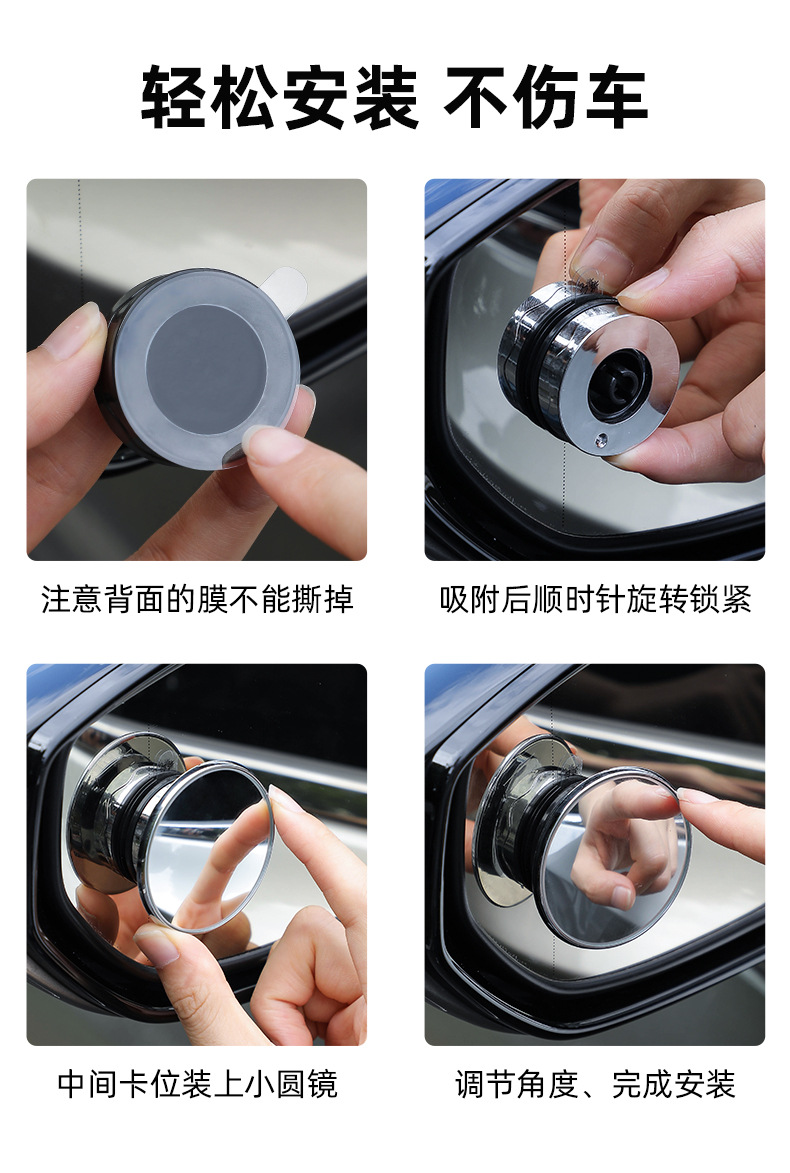 轻松安装 不伤车

注意背面的膜不能撕掉

吸附后顺时针旋转锁紧

中间卡位装上小圆镜

调节角度、完成安装