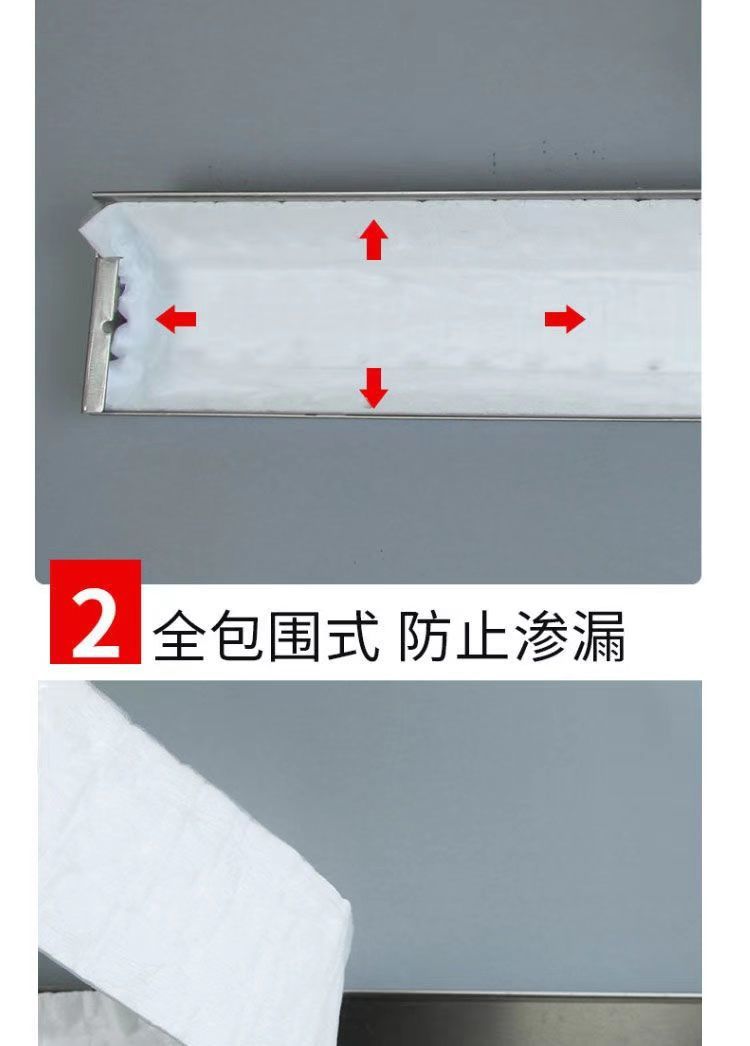 2 全包围式 防止渗漏