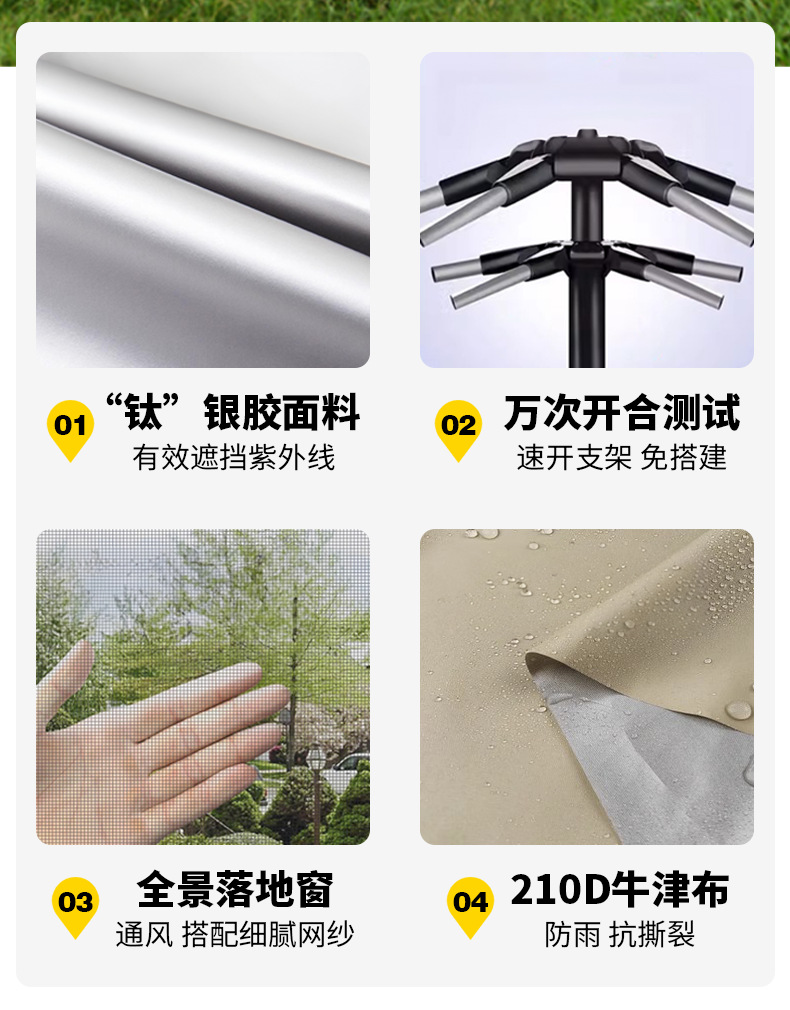 01 “钛”银胶面料
有效遮挡紫外线

02 万次开合测试
速开支架 免搭建

03 全景落地窗
通风 搭配细腻网纱

04 210D牛津布
防雨 抗撕裂