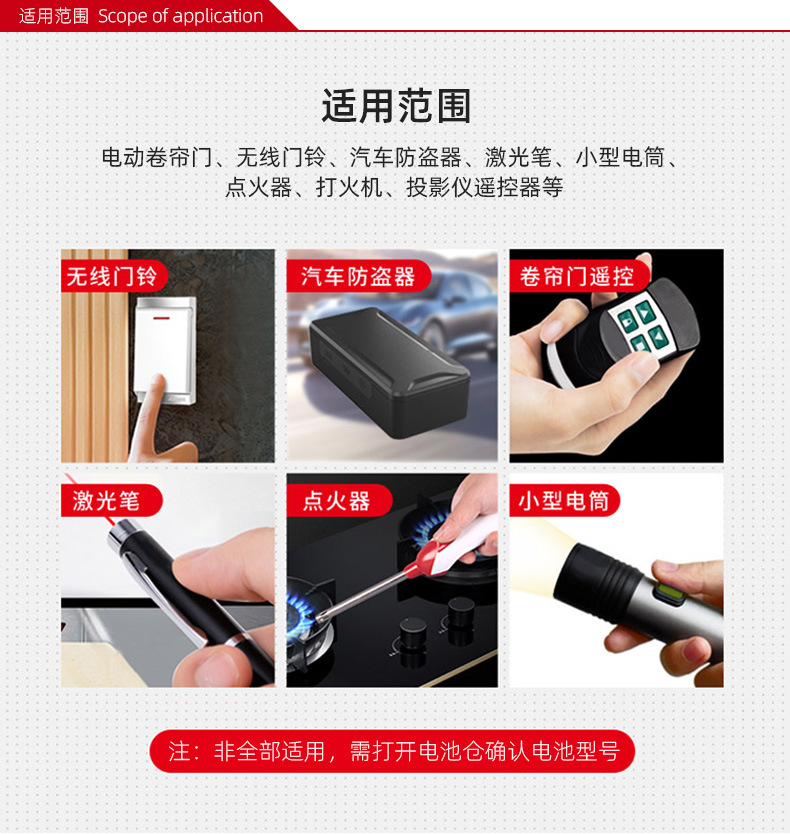 适用范围 Scope of application

适用范围

电动卷帘门、无线门铃、汽车防盗器、激光笔、小型电筒、点火器、打火机、投影仪遥控器等

无线门铃

汽车防盗器

卷帘门遥控

激光笔

点火器

小型电筒

注：非全部适用，需打开电池仓确认电池型号