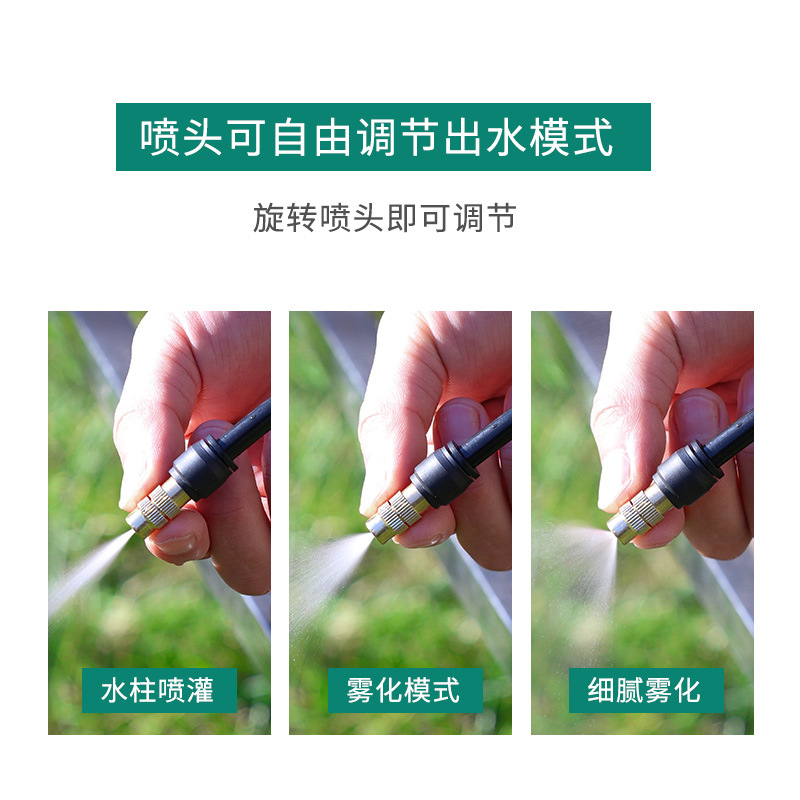 喷头可自由调节出水模式

旋转喷头即可调节

水柱喷灌

雾化模式

细腻雾化